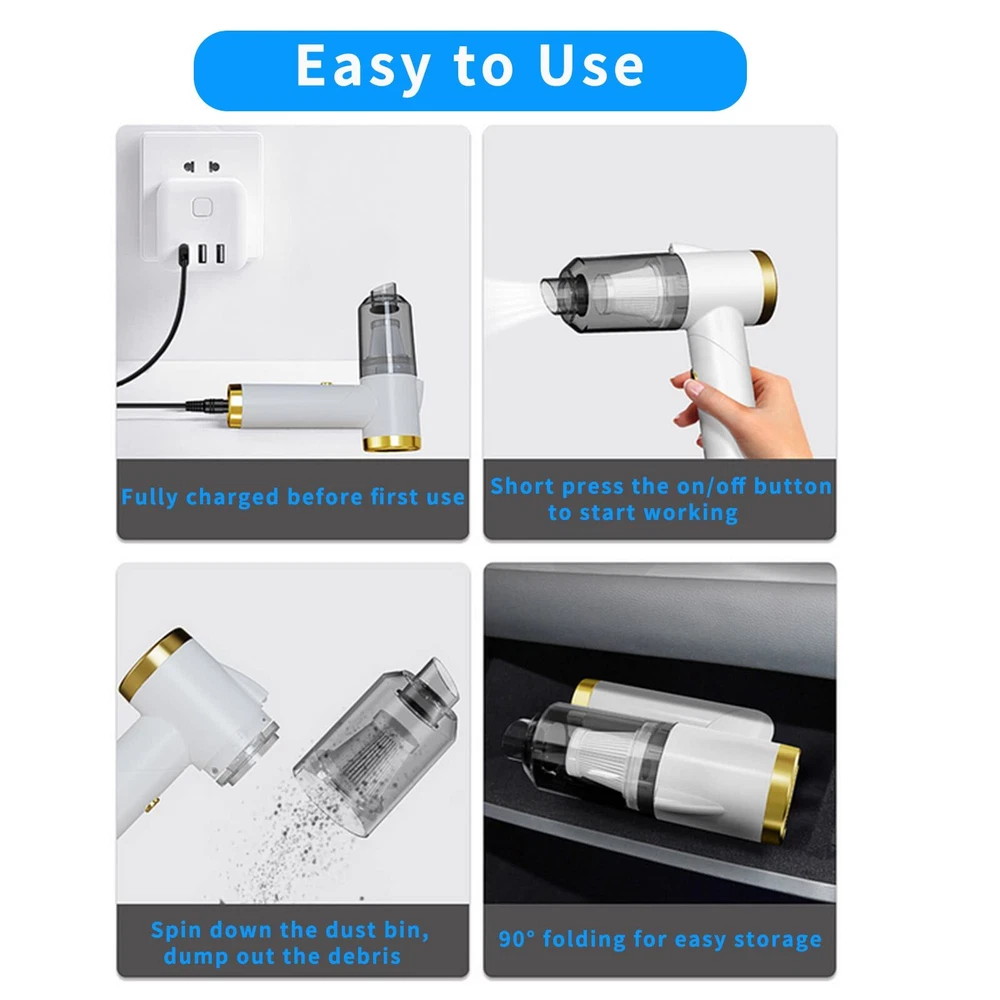 Easy to Use

Fully charged before first use

Short press the on/off button to start working

Spin down the dust bin, dump out the debris

90° folding for easy storage