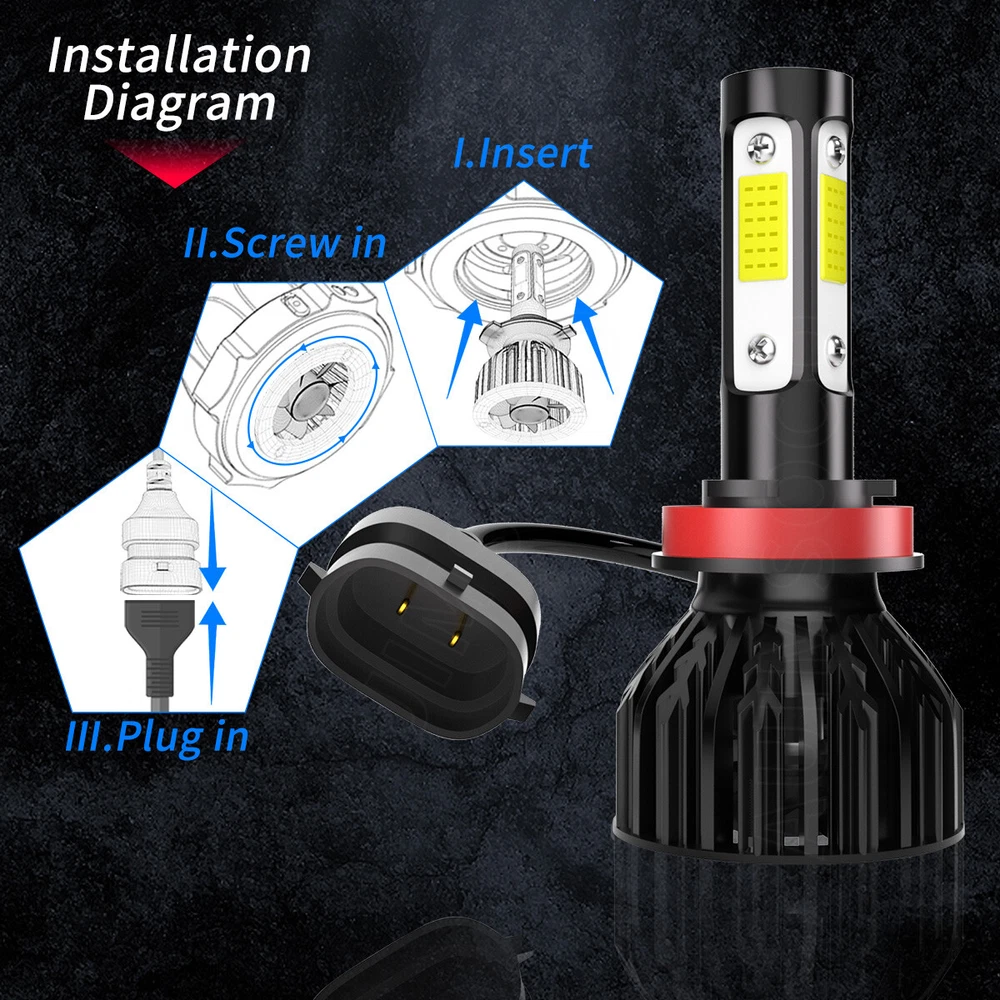 Installation Diagram

I.Insert

II.Screw in

III.Plug in