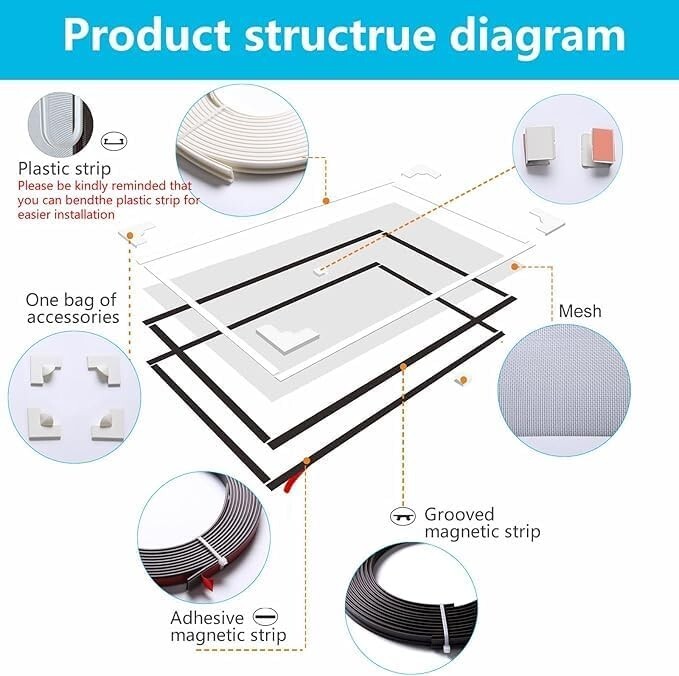 Product structrue diagram

Plastic strip
Please be kindly reminded that you can bendthe plastic strip for easier installation

One bag of accessories

Mesh

Grooved magnetic strip

Adhesive magnetic strip