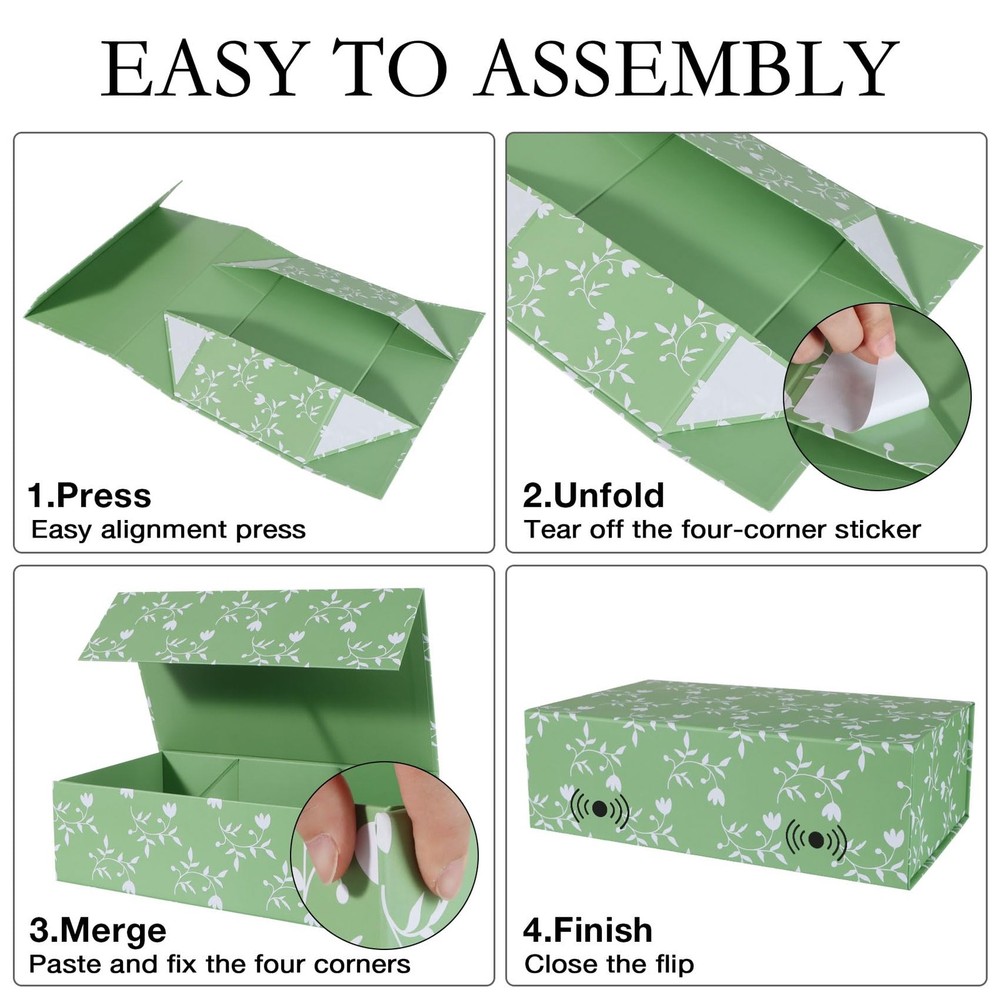 EASY TO ASSEMBLY

1.Press
Easy alignment press

2.Unfold
Tear off the four-corner sticker

3.Merge
Paste and fix the four corners

4.Finish
Close the flip