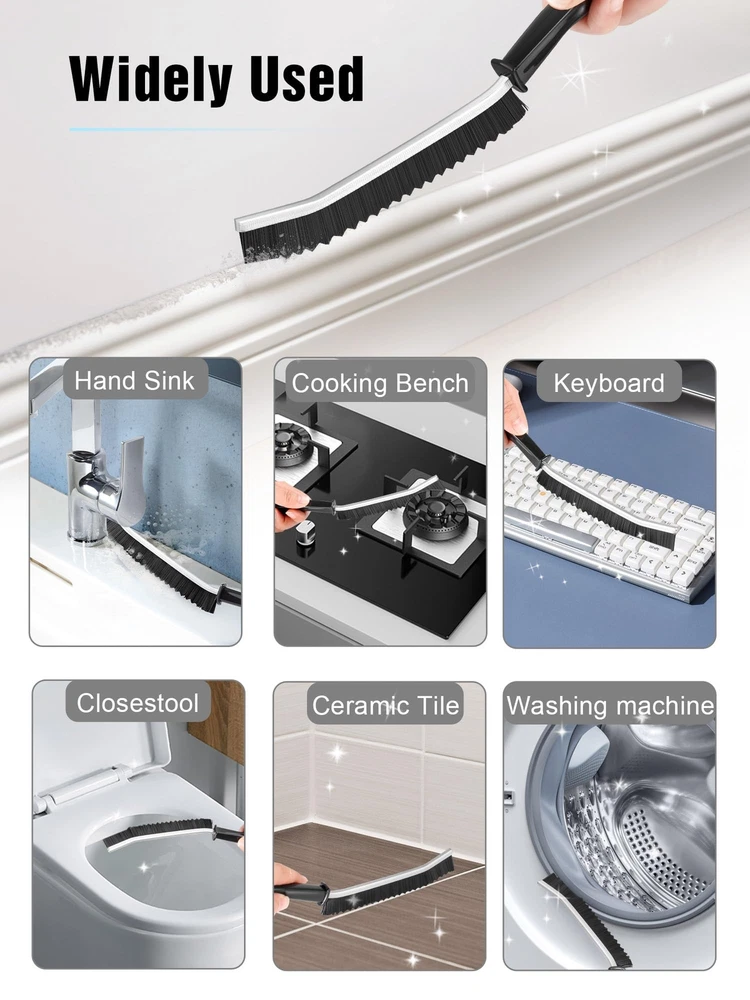 Widely Used

Hand Sink

Cooking Bench

Keyboard

Closestool

Ceramic Tile

Washing machine