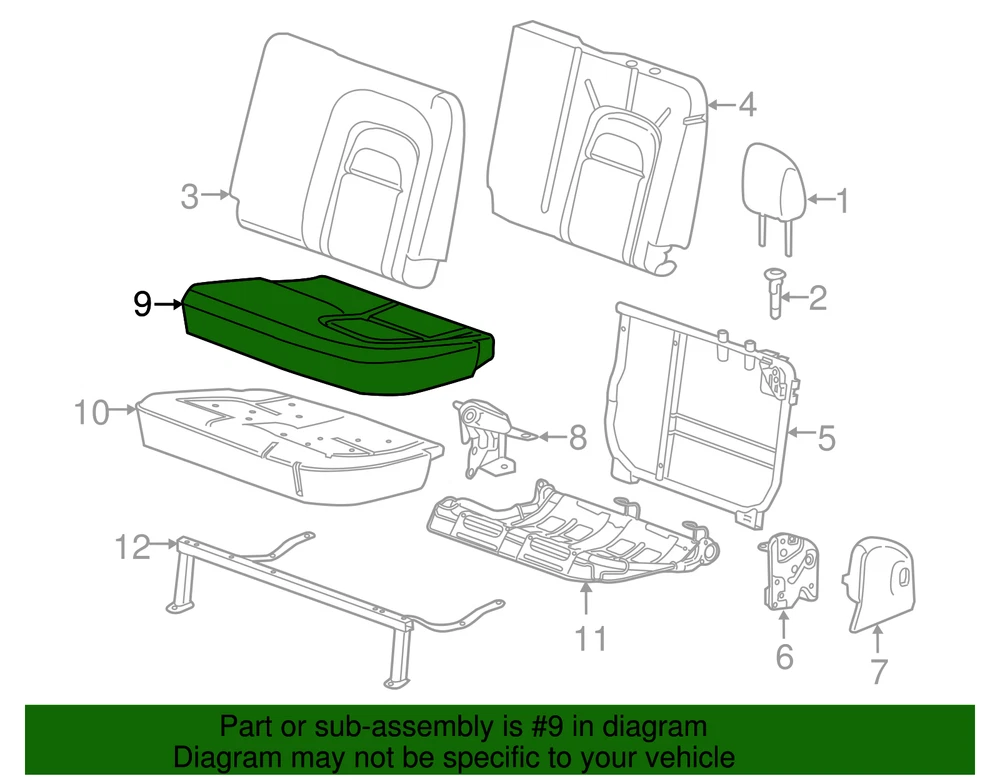 3
4
1
2
9
10
8
5
12
11
6
7
Part or sub-assembly is #9 in diagram
Diagram may not be specific to your vehicle