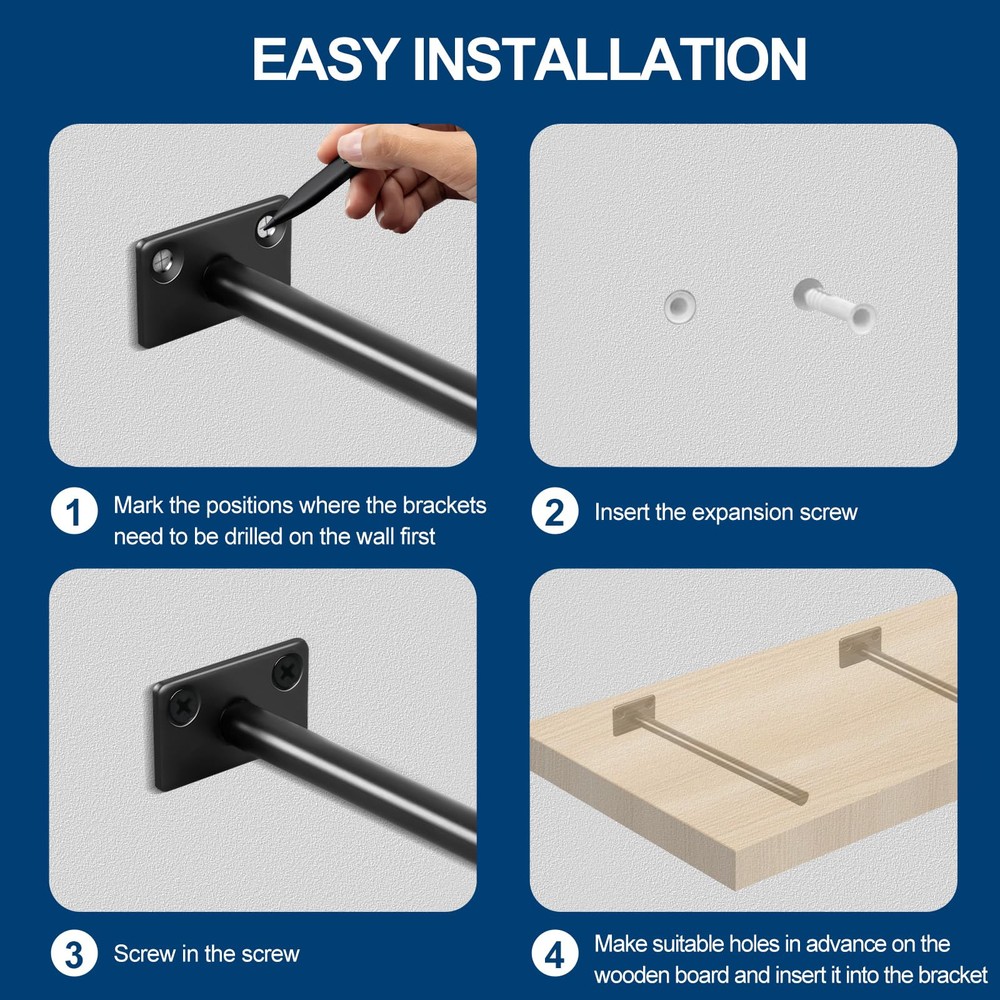 EASY INSTALLATION

1 Mark the positions where the brackets need to be drilled on the wall first

2 Insert the expansion screw

3 Screw in the screw

4 Make suitable holes in advance on the wooden board and insert it into the bracket