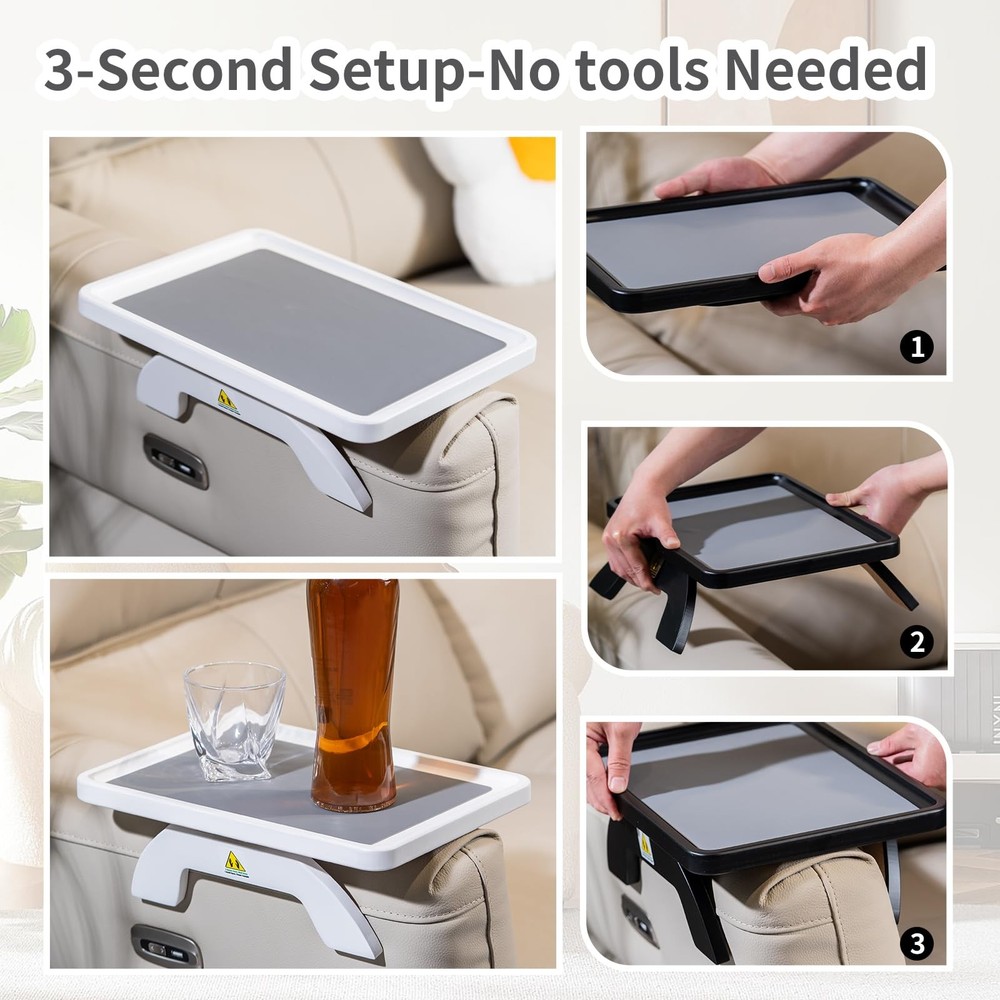 3-Second Setup-No tools Needed

1

2

3