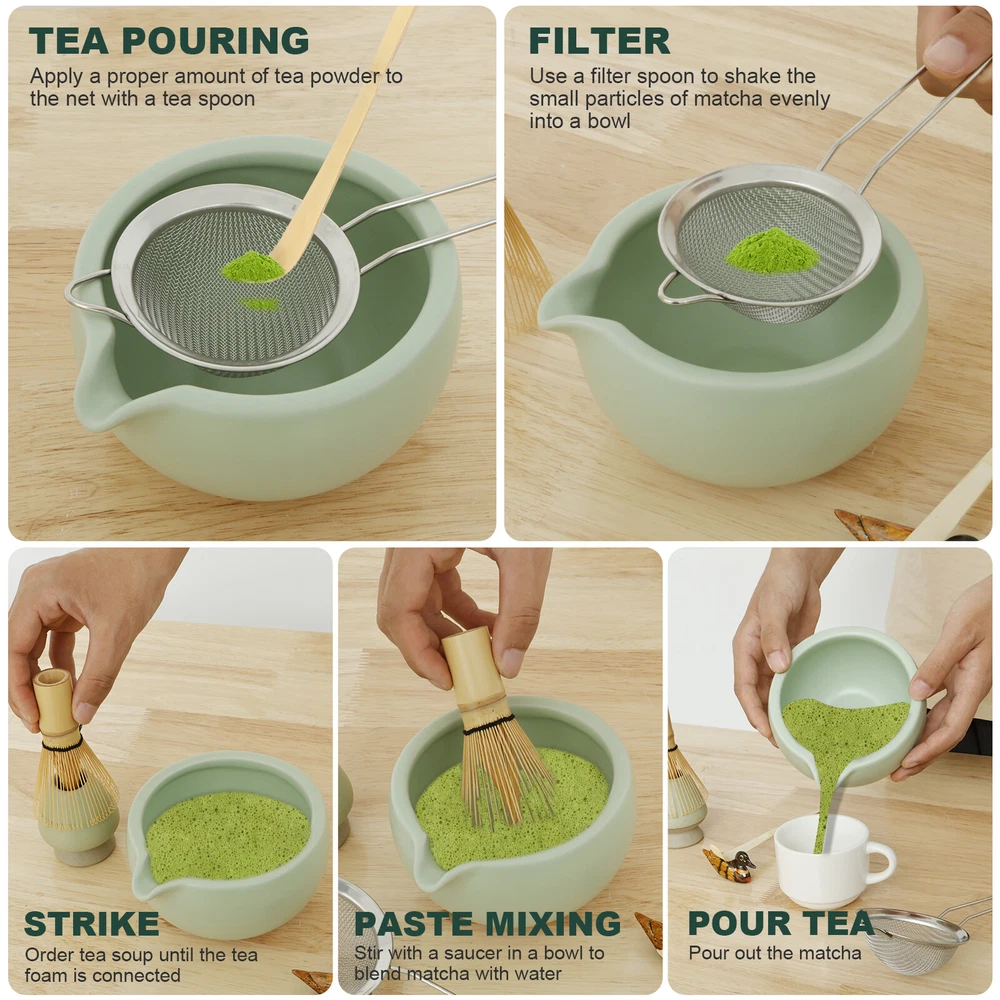 TEA POURING
Apply a proper amount of tea powder to the net with a tea spoon

FILTER
Use a filter spoon to shake the small particles of matcha evenly into a bowl

STRIKE
Order tea soup until the tea foam is connected

PASTE MIXING
Stir with a saucer in a bowl to blend matcha with water

POUR TEA
Pour out the matcha