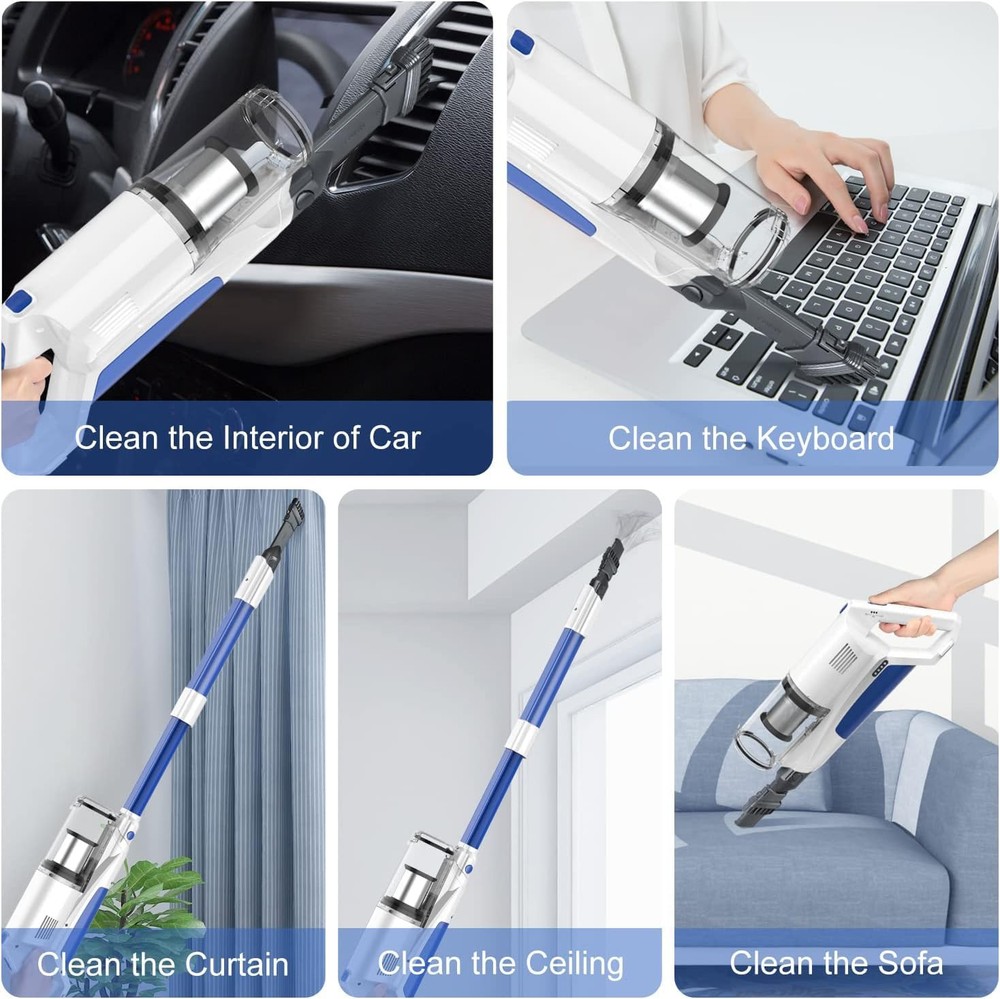 Clean the Interior of Car

Clean the Keyboard

Clean the Curtain

Clean the Ceiling

Clean the Sofa