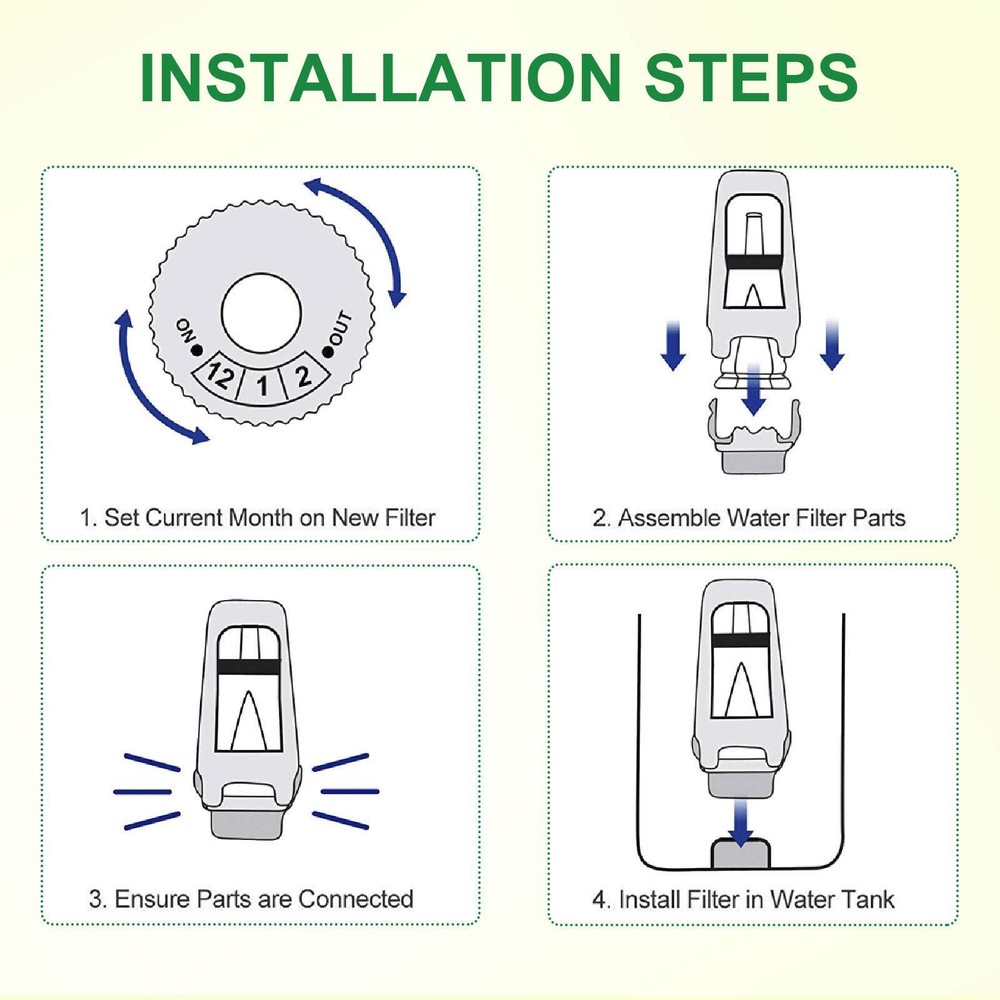 INSTALLATION STEPS

ON
12
1
2
OUT

1. Set Current Month on New Filter

2. Assemble Water Filter Parts

3. Ensure Parts are Connected

4. Install Filter in Water Tank