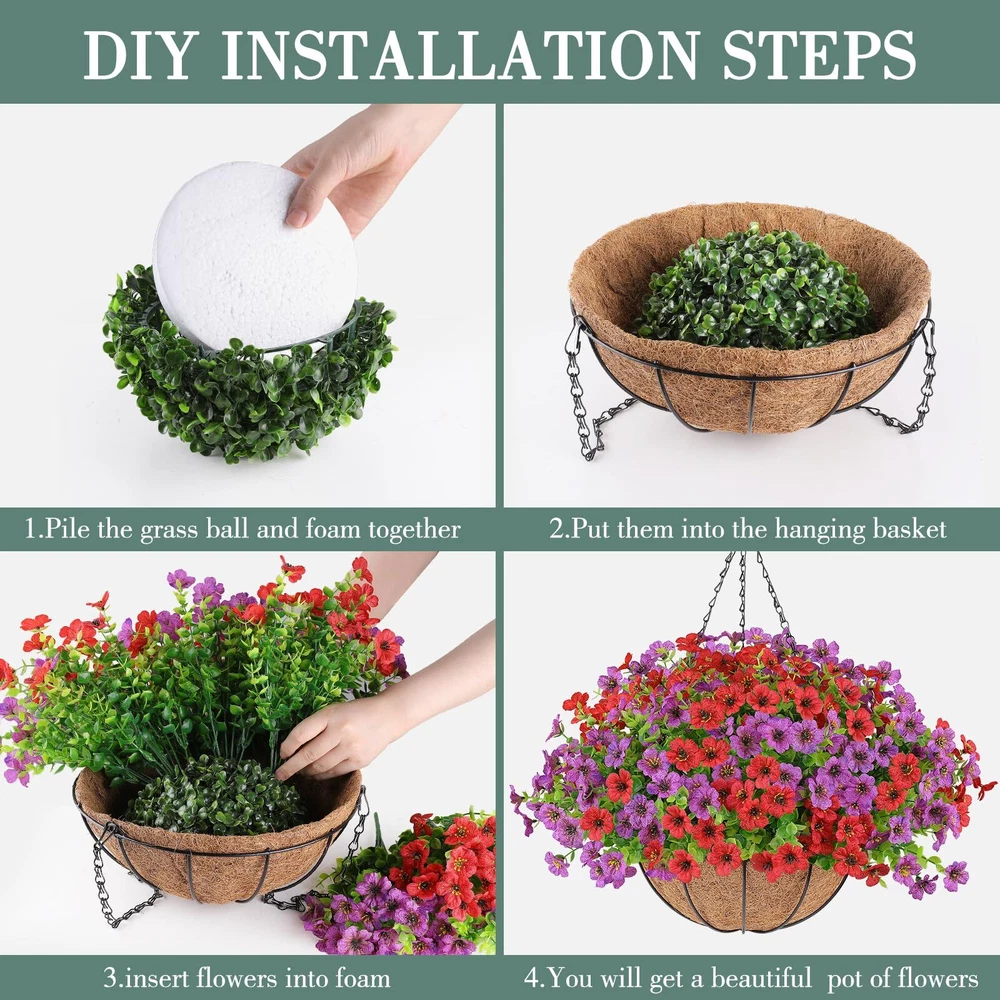 DIY INSTALLATION STEPS

1.Pile the grass ball and foam together

2.Put them into the hanging basket

3.insert flowers into foam

4.You will get a beautiful pot of flowers