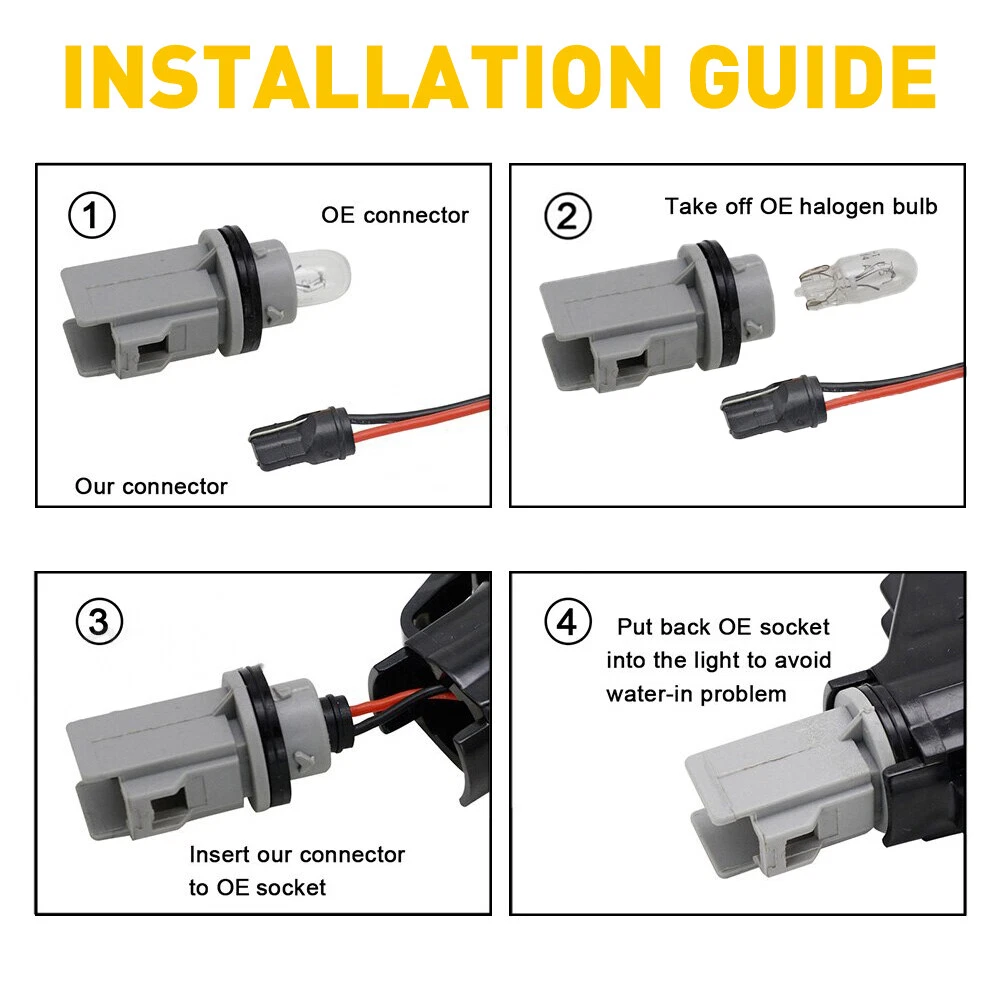 INSTALLATION GUIDE

1 OE connector

Our connector

2 Take off OE halogen bulb

3

Insert our connector to OE socket

4 Put back OE socket into the light to avoid water-in problem