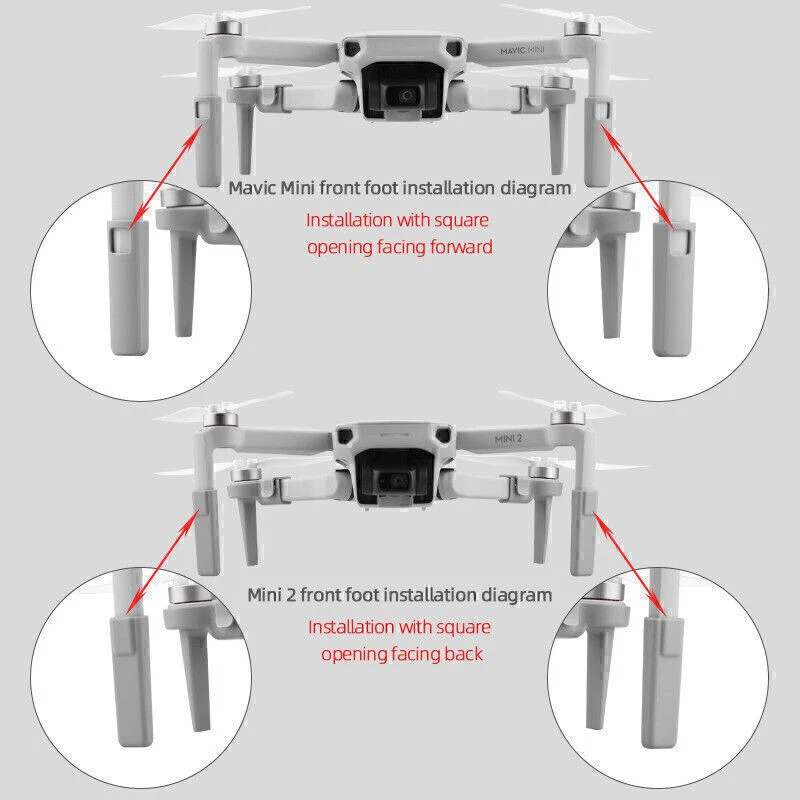 MAVIC MINI

Mavic Mini front foot installation diagram

Installation with square opening facing forward

MINI 2

Mini 2 front foot installation diagram

Installation with square opening facing back