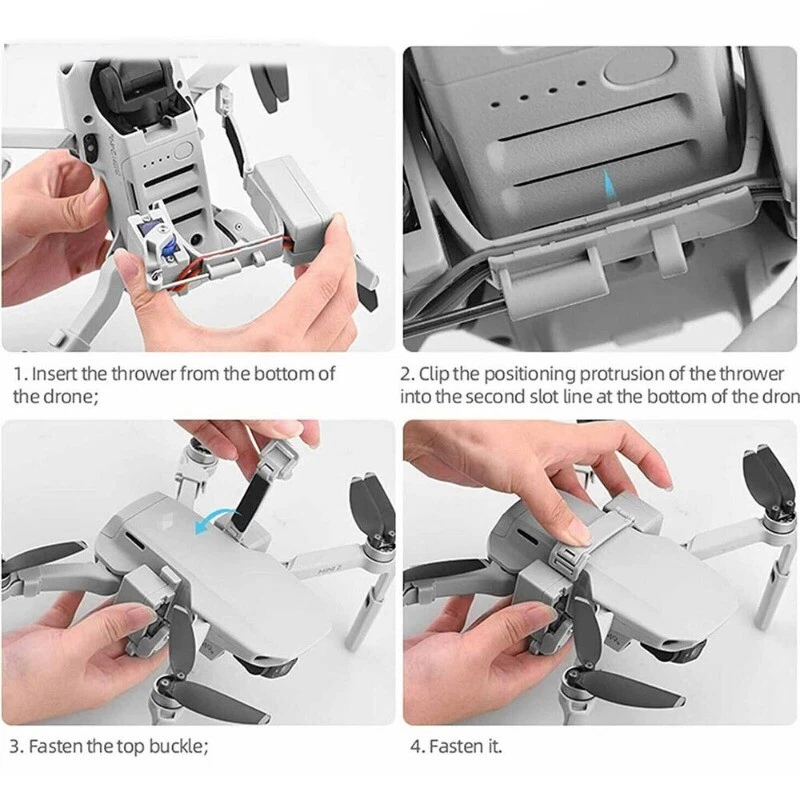 1. Insert the thrower from the bottom of the drone;

2. Clip the positioning protrusion of the thrower into the second slot line at the bottom of the dron

MINI 2

3. Fasten the top buckle;

4. Fasten it.