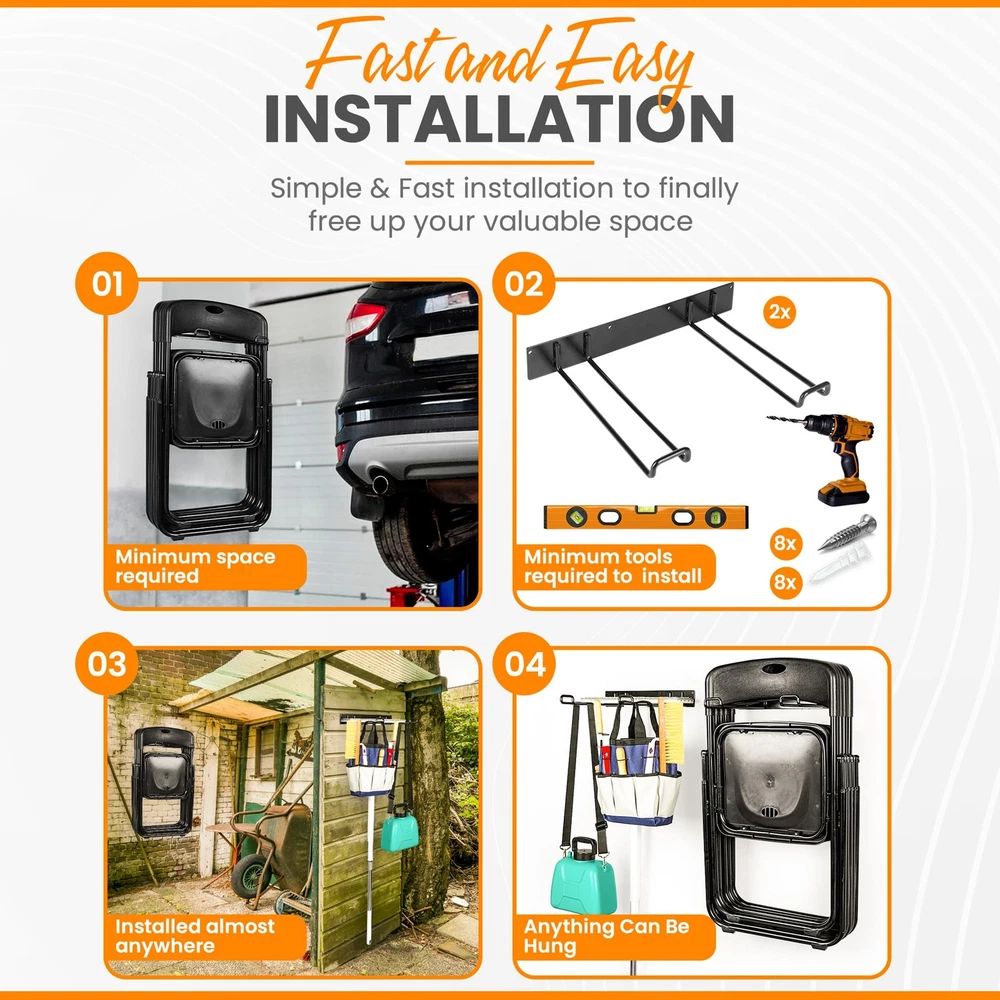 Fast and Easy
INSTALLATION

Simple & Fast installation to finally free up your valuable space

01

Minimum space required

02

2x

8x

8x

Minimum tools required to install

03

Installed almost anywhere

04

Anything Can Be Hung