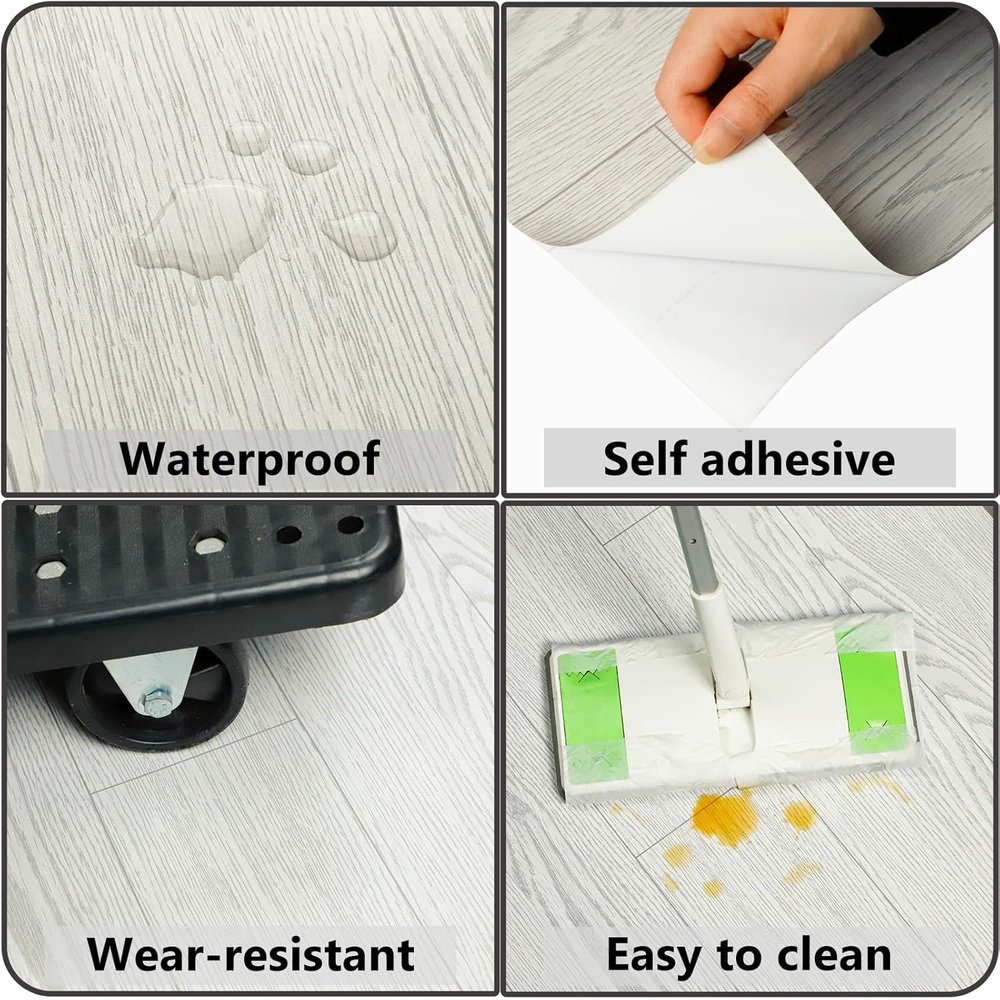 Waterproof

Self adhesive

Wear-resistant

Easy to clean