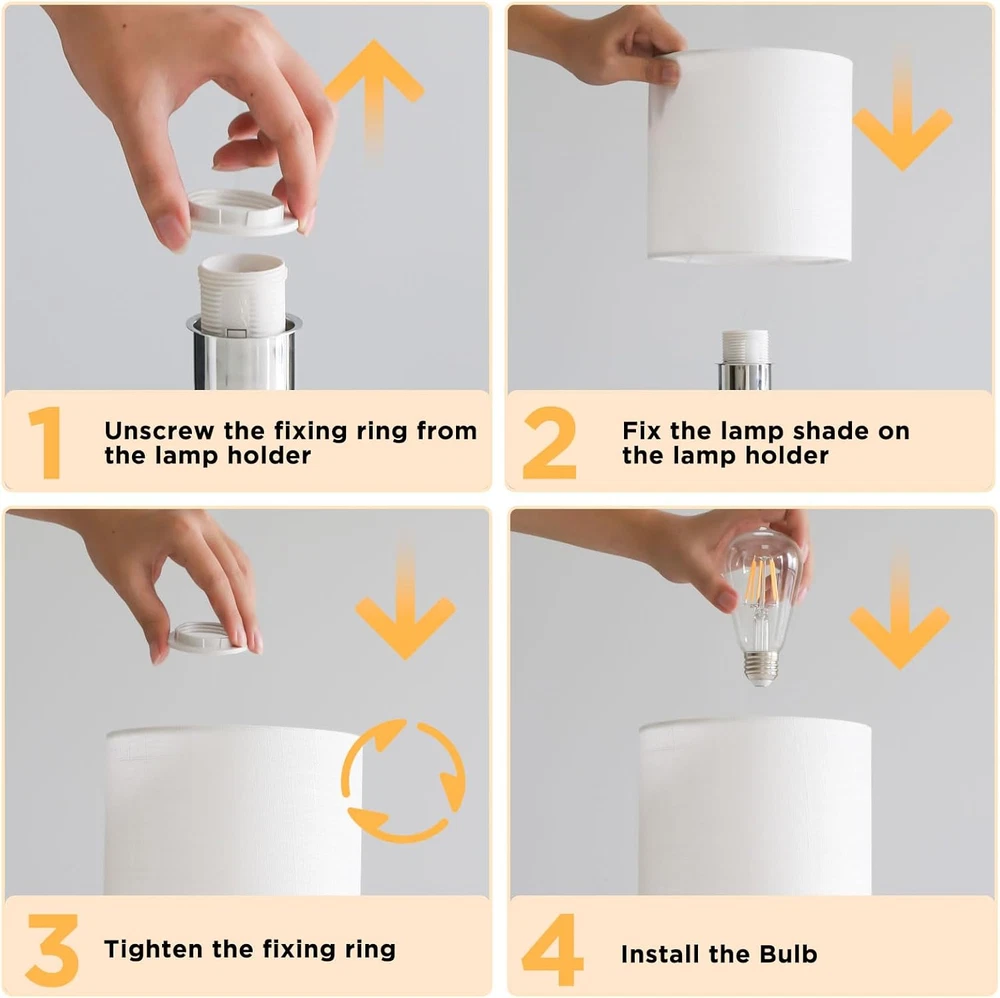 1 Unscrew the fixing ring from the lamp holder

2 Fix the lamp shade on the lamp holder

3 Tighten the fixing ring

4 Install the Bulb