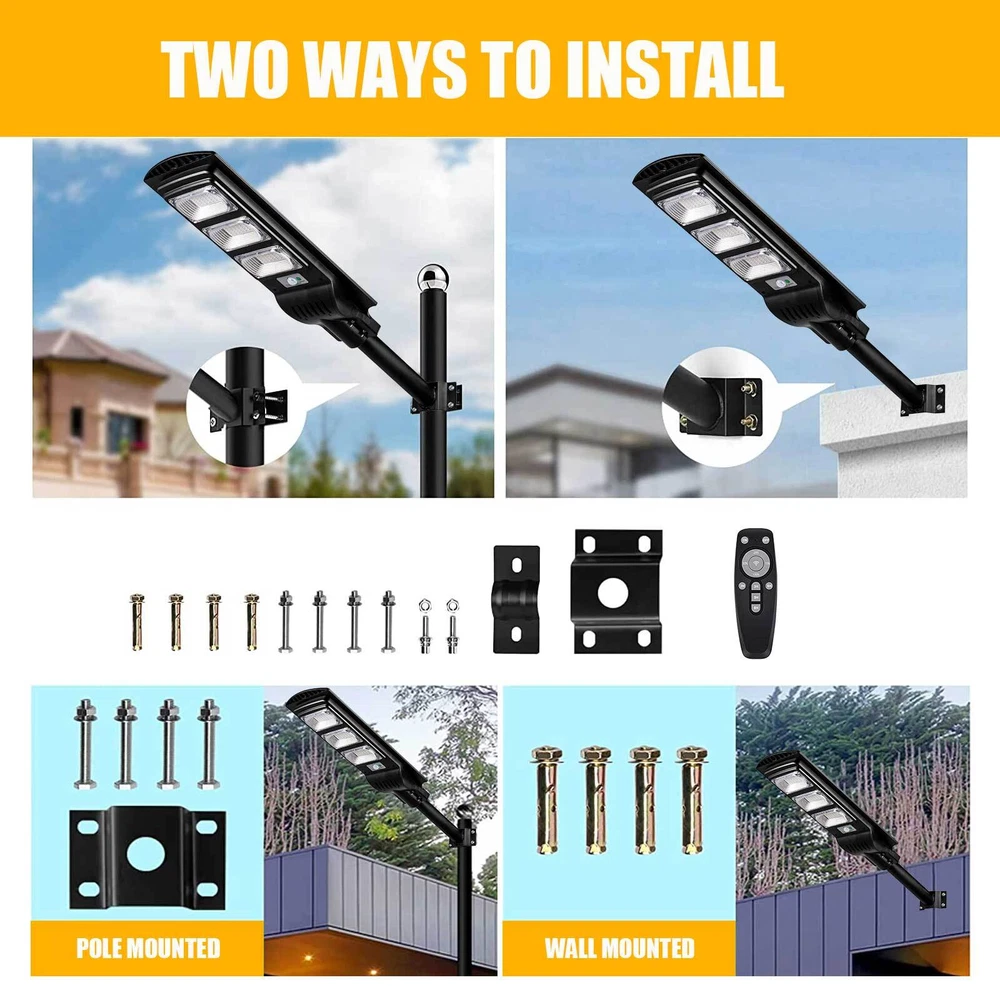 TWO WAYS TO INSTALL

POLE MOUNTED

WALL MOUNTED