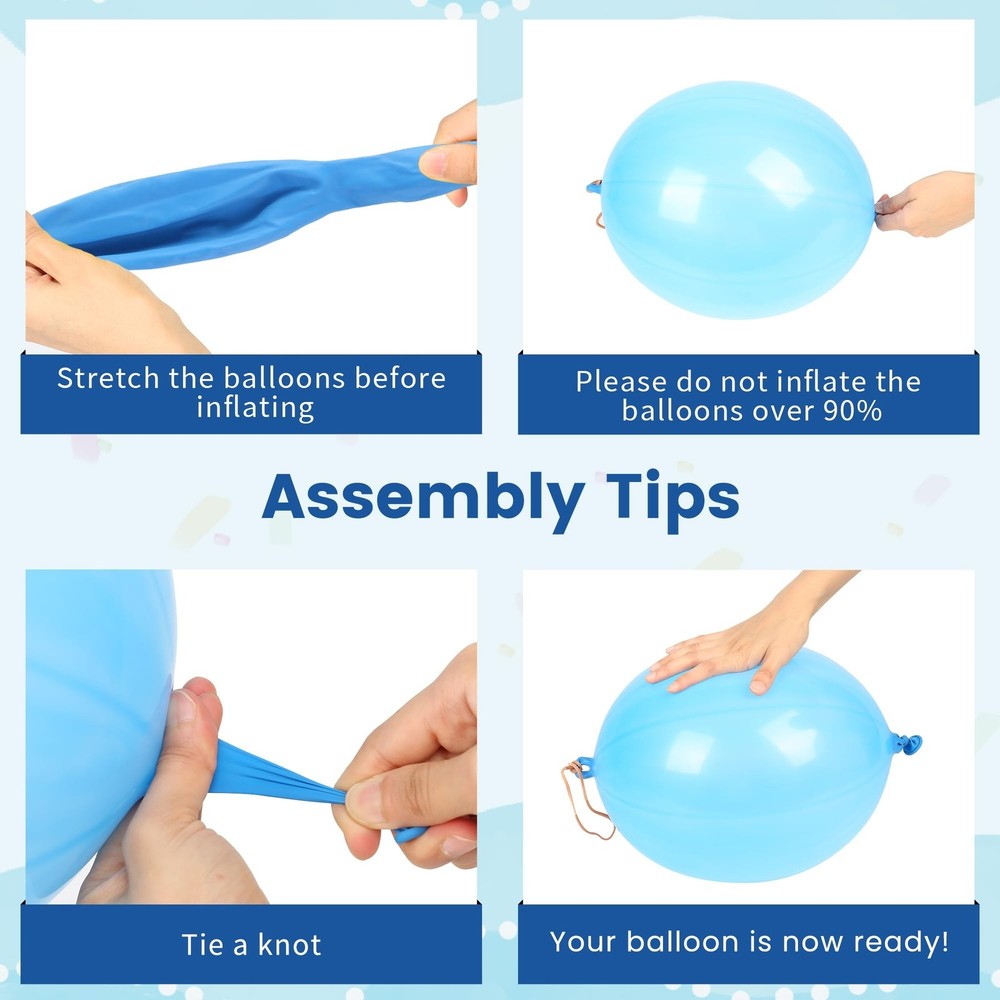 Stretch the balloons before inflating

Please do not inflate the balloons over 90%

Assembly Tips

Tie a knot

Your balloon is now ready!