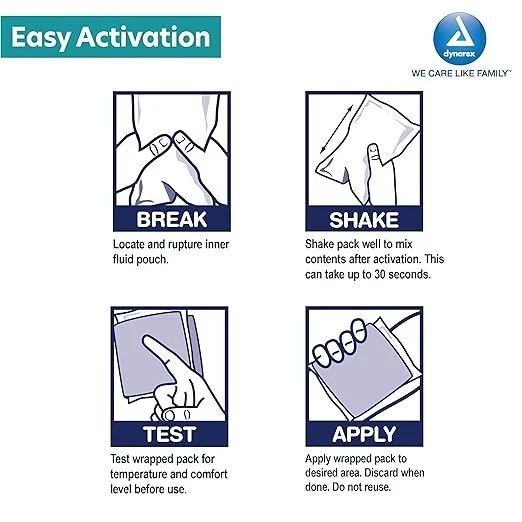 Easy Activation

dynarex
WE CARE LIKE FAMILY™

BREAK
Locate and rupture inner fluid pouch.

SHAKE
Shake pack well to mix contents after activation. This can take up to 30 seconds.

TEST
Test wrapped pack for temperature and comfort level before use.

APPLY
Apply wrapped pack to desired area. Discard when done. Do not reuse.