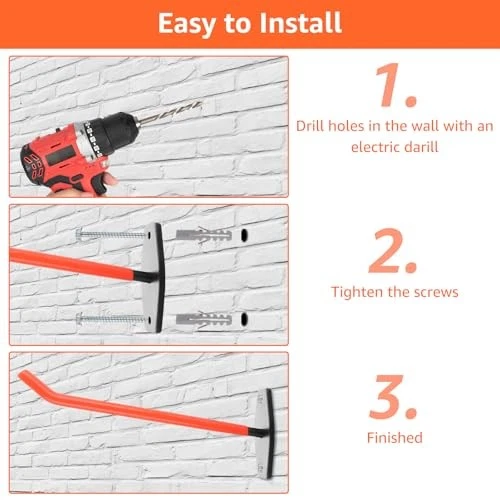 Easy to Install

1.

Drill holes in the wall with an electric darill

2.

Tighten the screws

3.

Finished