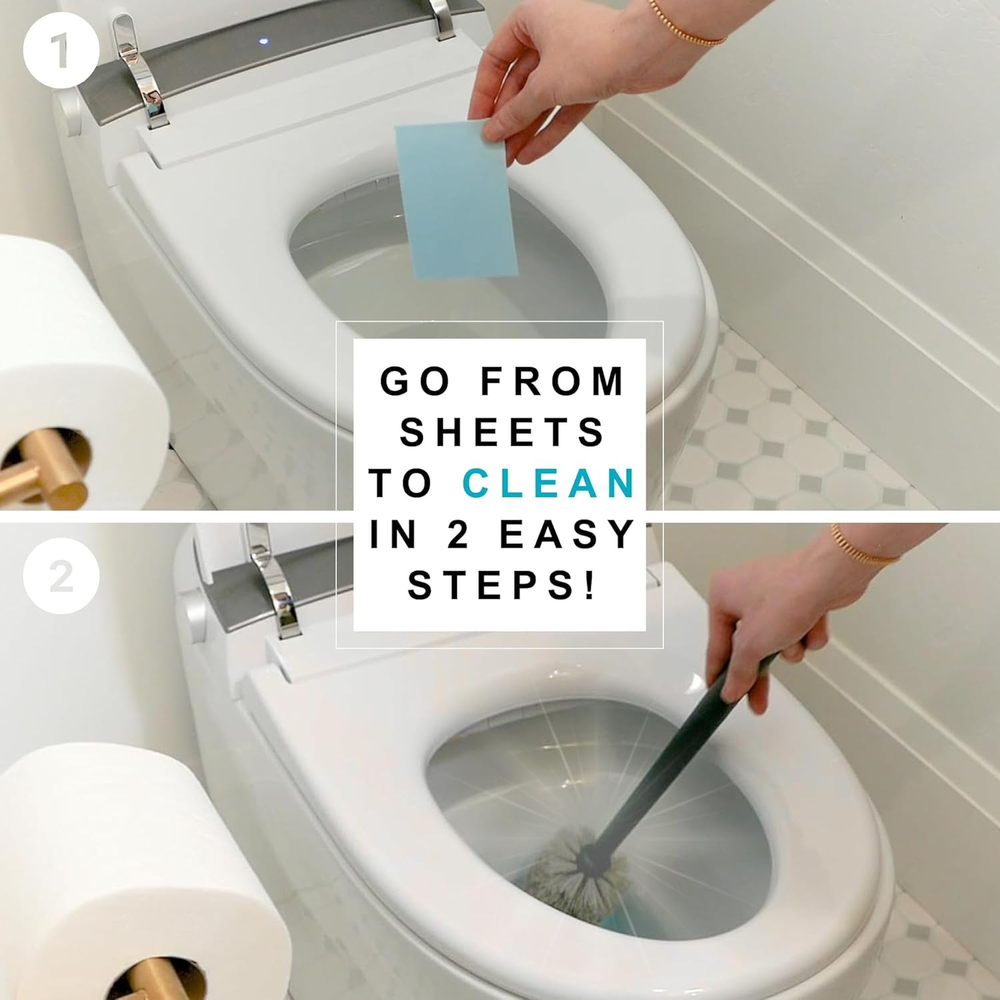 1

GO FROM SHEETS TO CLEAN IN 2 EASY STEPS!

2