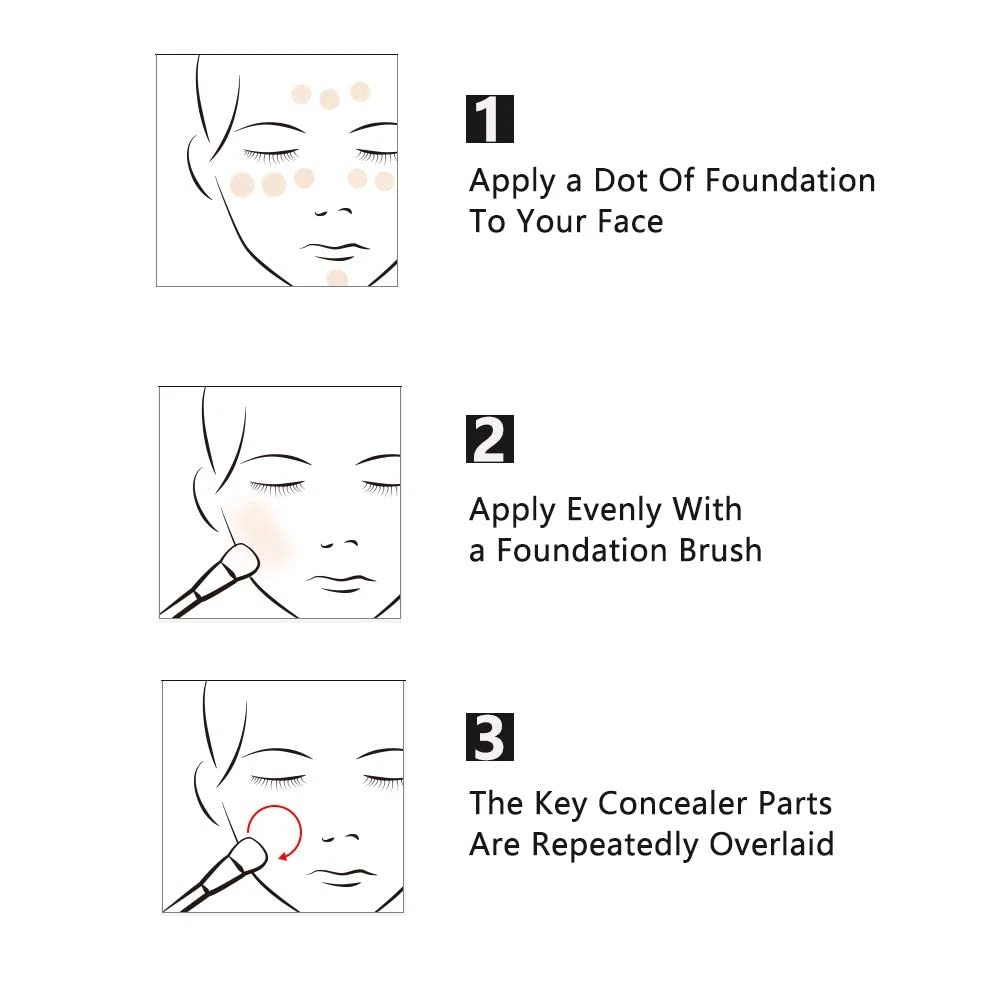 1

Apply a Dot Of Foundation To Your Face

2

Apply Evenly With a Foundation Brush

3

The Key Concealer Parts Are Repeatedly Overlaid