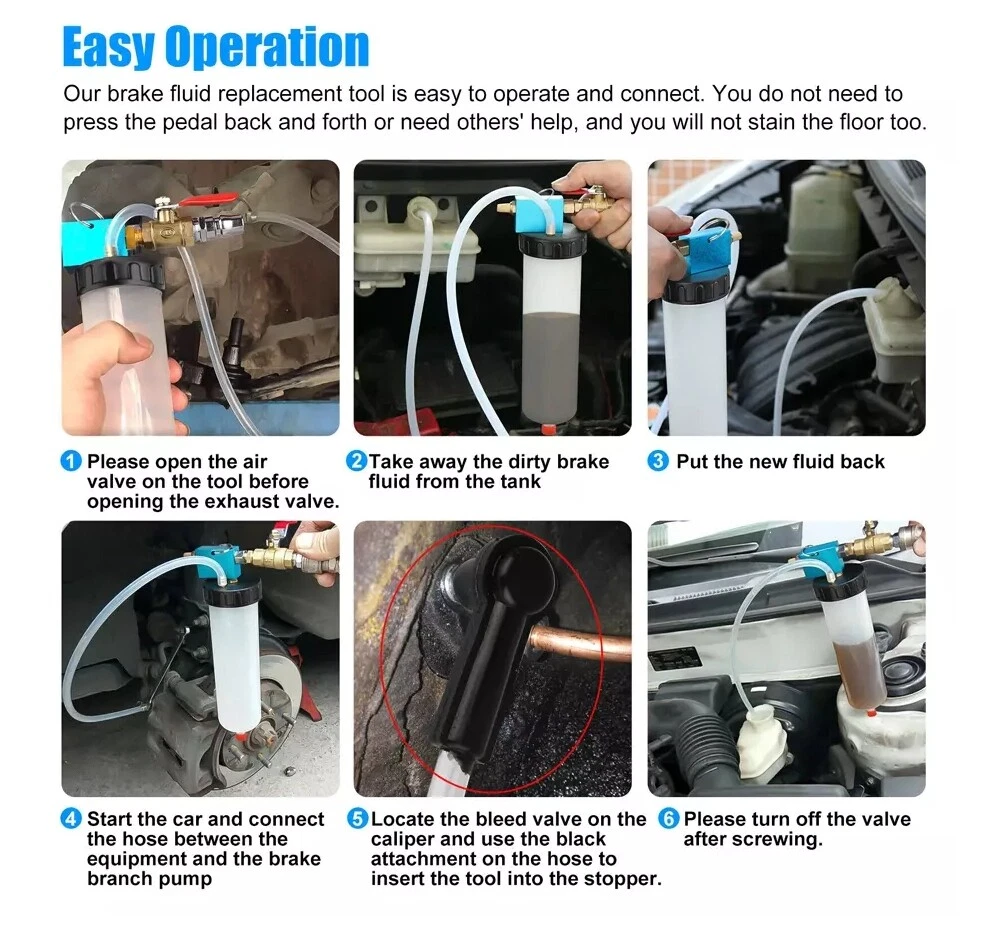 Easy Operation

Our brake fluid replacement tool is easy to operate and connect. You do not need to press the pedal back and forth or need others' help, and you will not stain the floor too.

1 Please open the air valve on the tool before opening the exhaust valve.

2 Take away the dirty brake fluid from the tank

3 Put the new fluid back

4 Start the car and connect the hose between the equipment and the brake branch pump

5 Locate the bleed valve on the caliper and use the black attachment on the hose to insert the tool into the stopper.

6 Please turn off the valve after screwing.