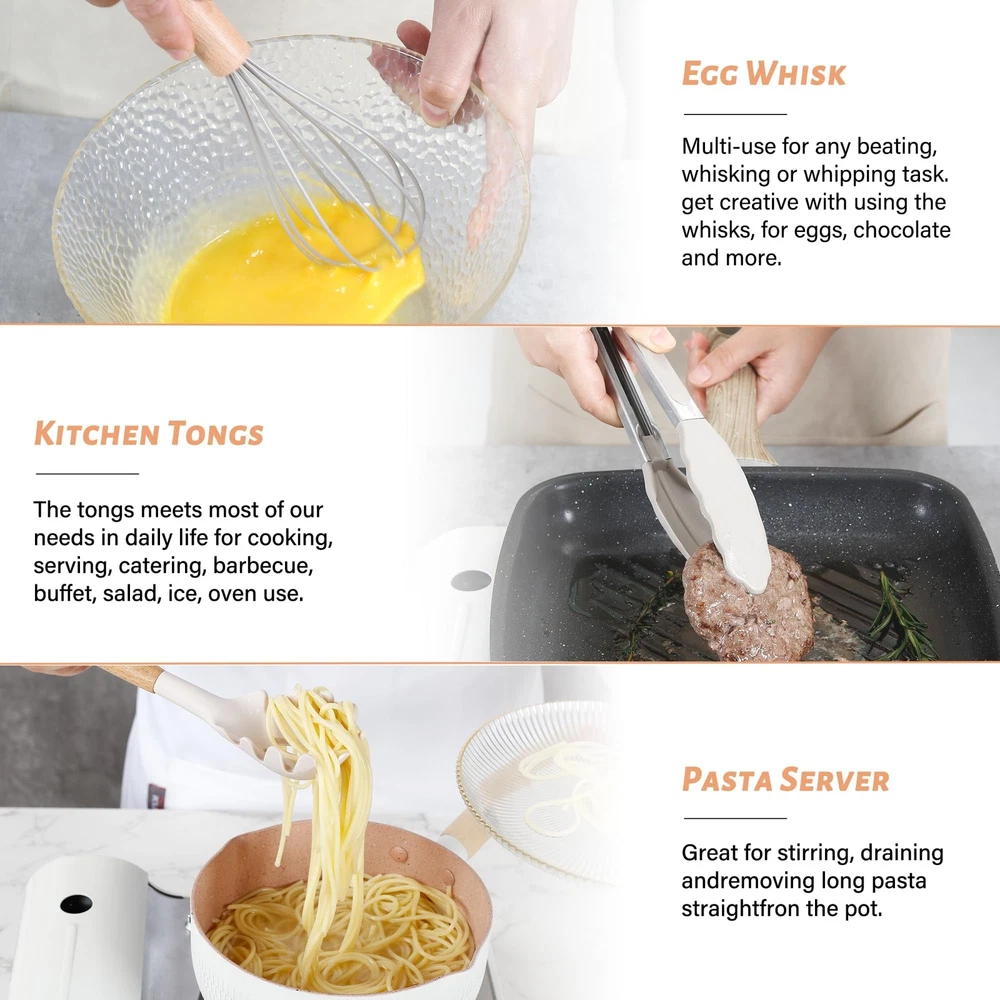 EGG WHISK

Multi-use for any beating, whisking or whipping task. get creative with using the whisks, for eggs, chocolate and more.

KITCHEN TONGS

The tongs meets most of our needs in daily life for cooking, serving, catering, barbecue, buffet, salad, ice, oven use.

PASTA SERVER

Great for stirring, draining andremoving long pasta straightfron the pot.