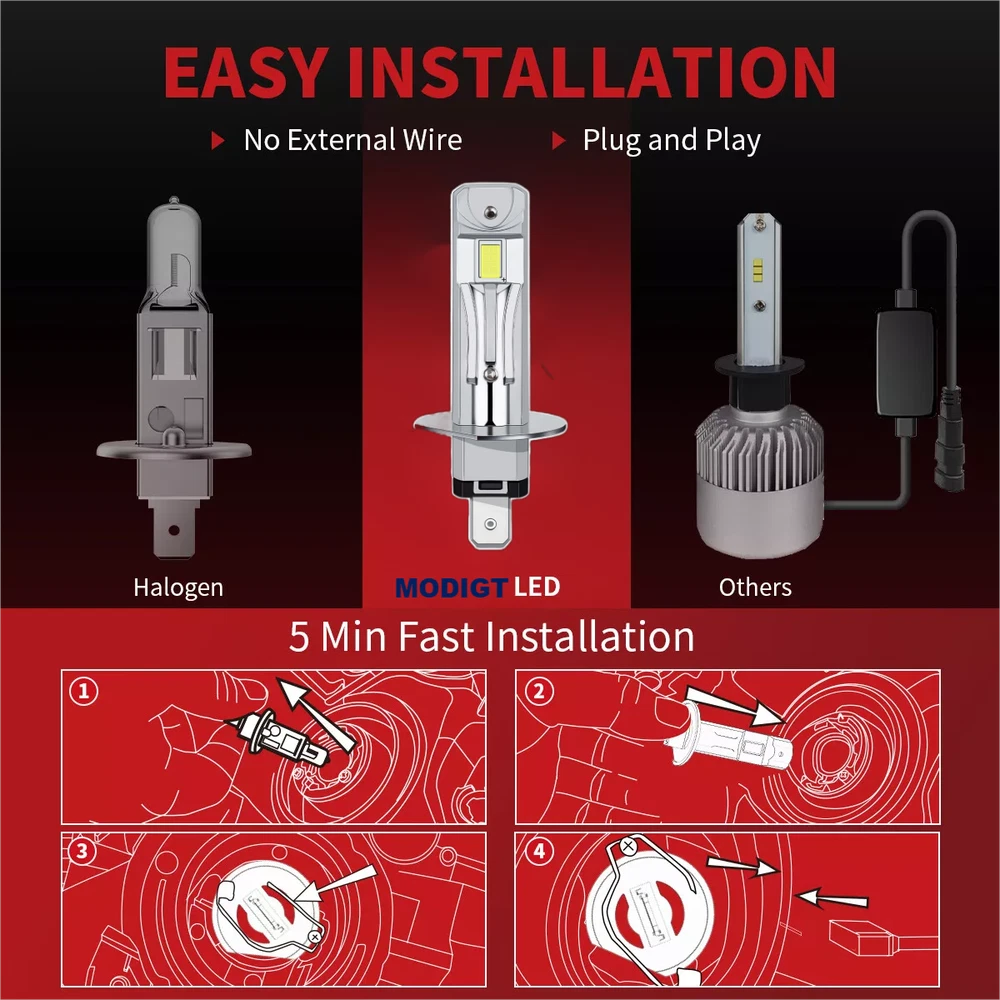 EASY INSTALLATION

No External Wire

Plug and Play

Halogen

MODIGT LED

Others

5 Min Fast Installation

1

2

3

4