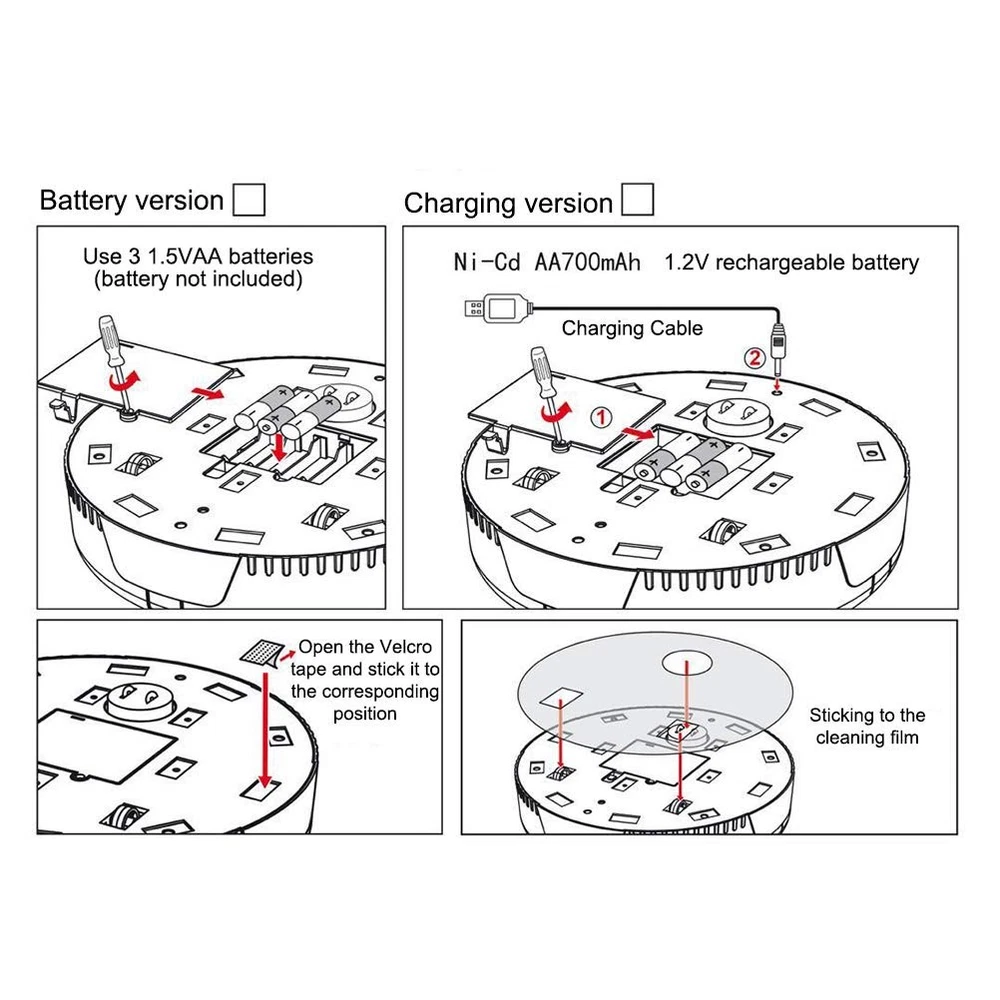 Battery version

Use 3 1.5VAA batteries
(battery not included)

Charging version

Ni-Cd AA700mAh 1.2V rechargeable battery

Charging Cable

②

①

Open the Velcro tape and stick it to the corresponding position

Sticking to the cleaning film