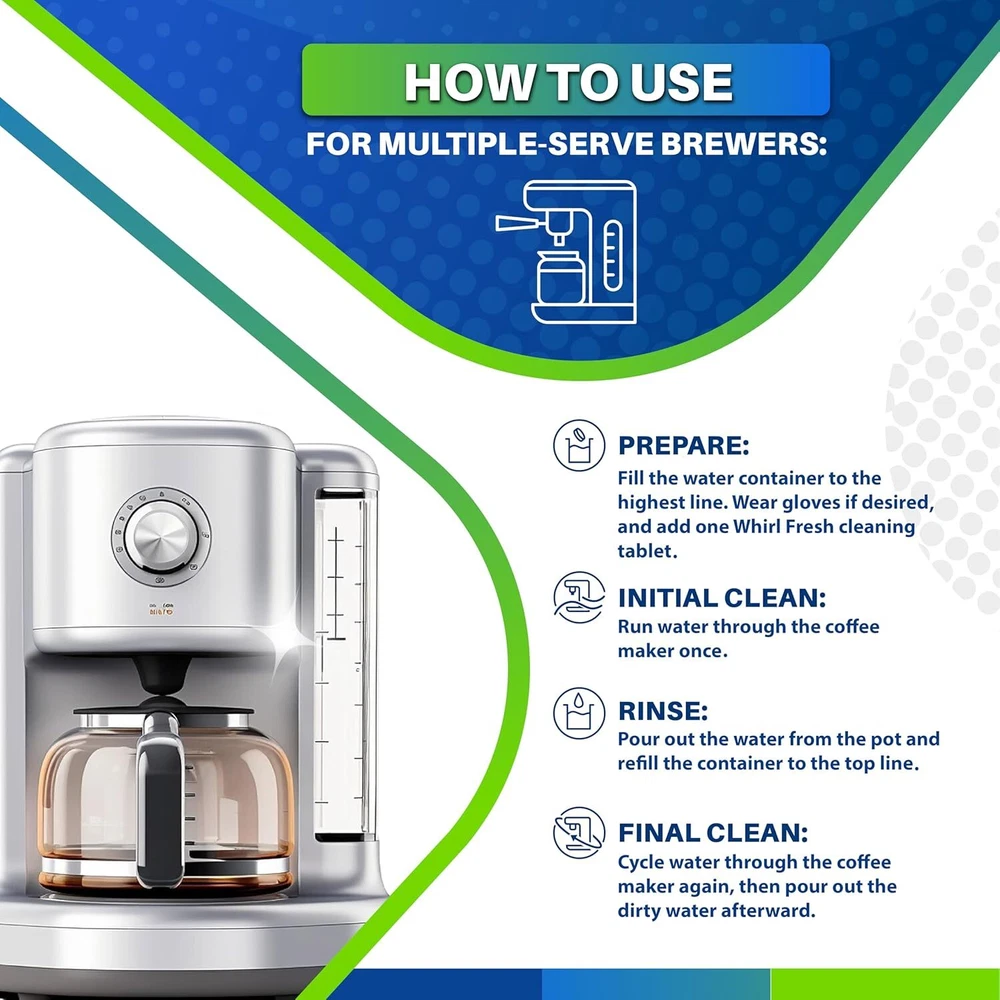 HOW TO USE
FOR MULTIPLE-SERVE BREWERS:

PREPARE:
Fill the water container to the highest line. Wear gloves if desired, and add one Whirl Fresh cleaning tablet.

INITIAL CLEAN:
Run water through the coffee maker once.

RINSE:
Pour out the water from the pot and refill the container to the top line.

FINAL CLEAN:
Cycle water through the coffee maker again, then pour out the dirty water afterward.