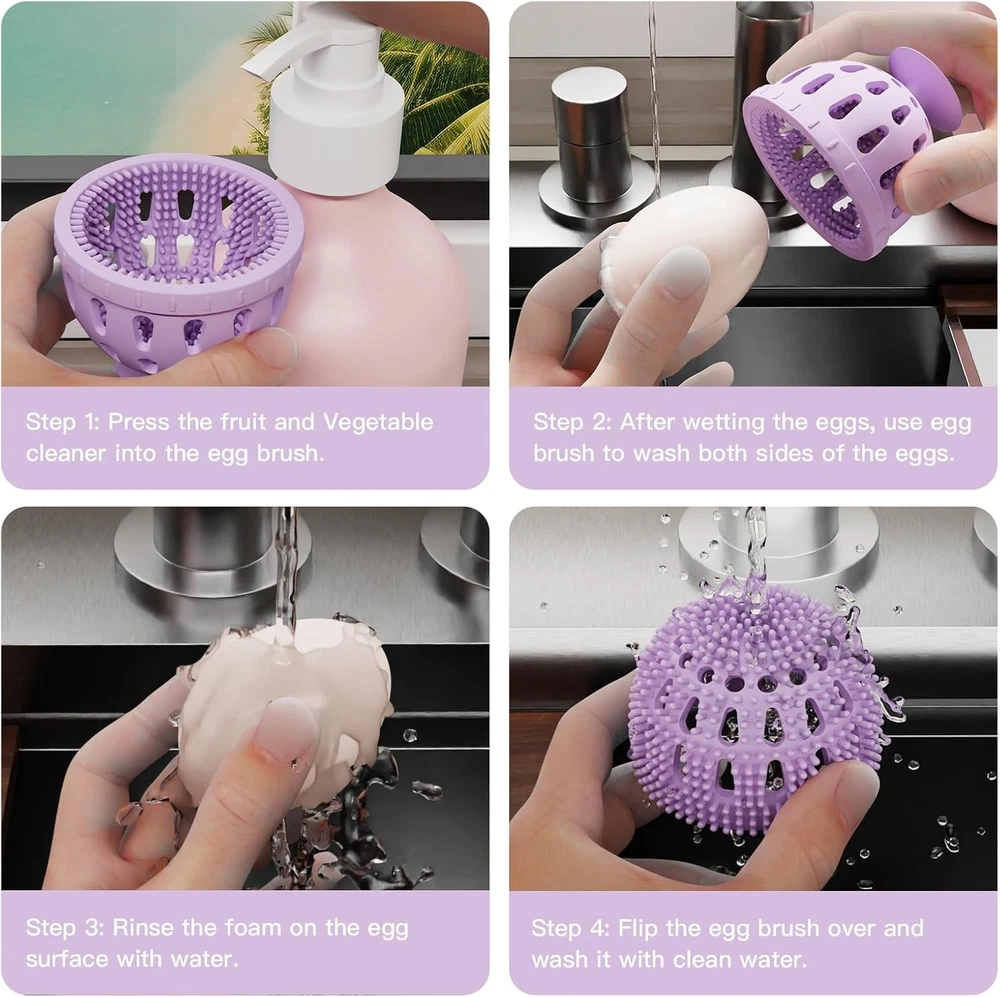 Step 1: Press the fruit and Vegetable cleaner into the egg brush.

Step 2: After wetting the eggs, use egg brush to wash both sides of the eggs.

Step 3: Rinse the foam on the egg surface with water.

Step 4: Flip the egg brush over and wash it with clean water.