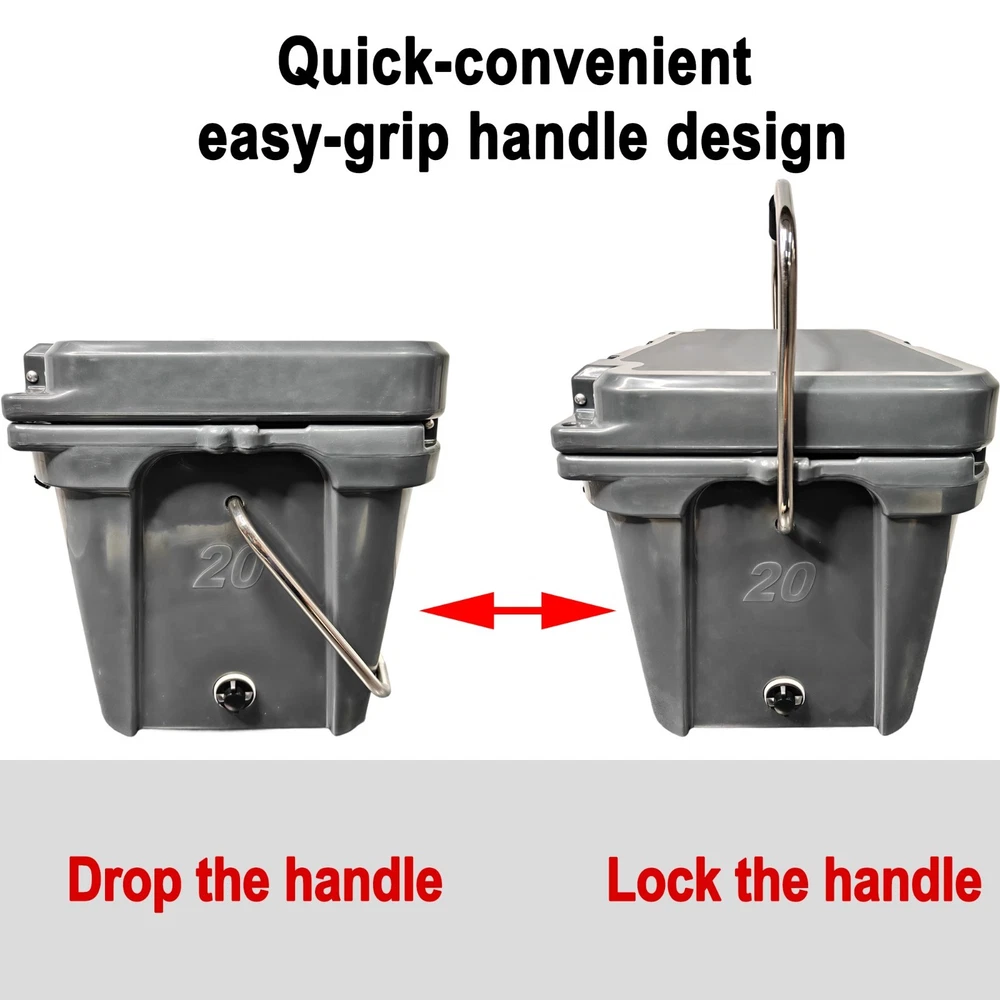 Quick-convenient easy-grip handle design

20

20

Drop the handle

Lock the handle