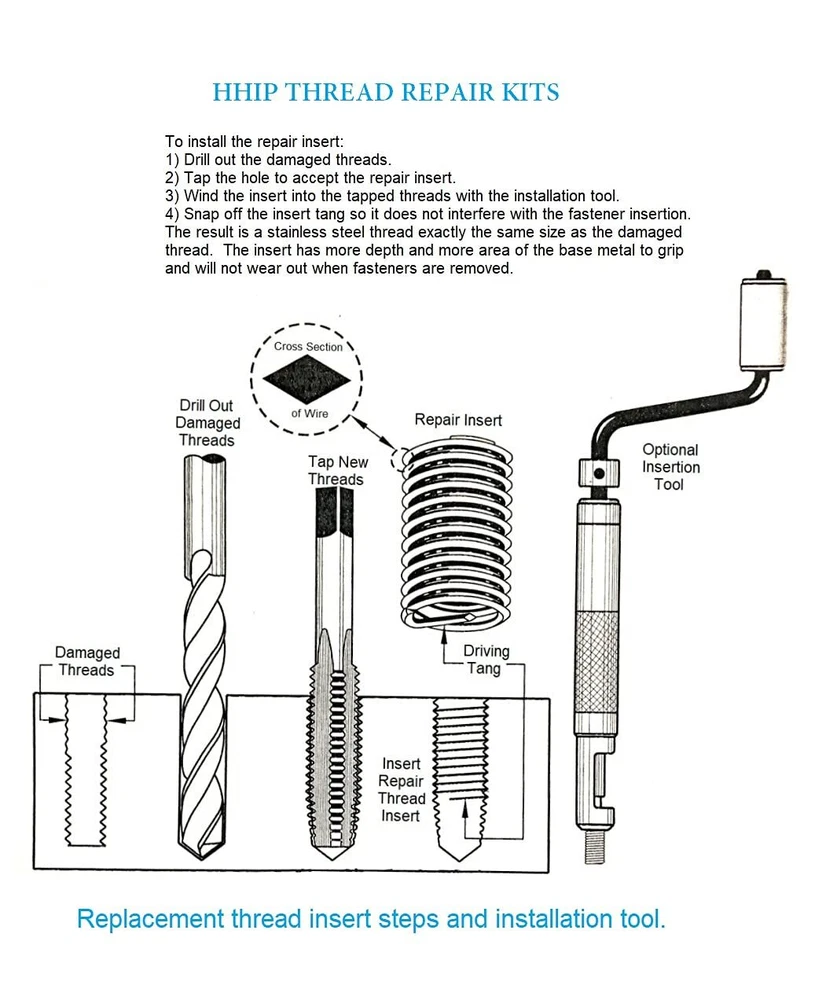 HHIP THREAD REPAIR KITS

To install the repair insert:
1) Drill out the damaged threads.
2) Tap the hole to accept the repair insert.
3) Wind the insert into the tapped threads with the installation tool.
4) Snap off the insert tang so it does not interfere with the fastener insertion.
The result is a stainless steel thread exactly the same size as the damaged thread. The insert has more depth and more area of the base metal to grip and will not wear out when fasteners are removed.

Cross Section of Wire

Drill Out Damaged Threads

Tap New Threads

Repair Insert

Optional Insertion Tool

Damaged Threads

Driving Tang

Insert Repair Thread Insert

Replacement thread insert steps and installation tool.