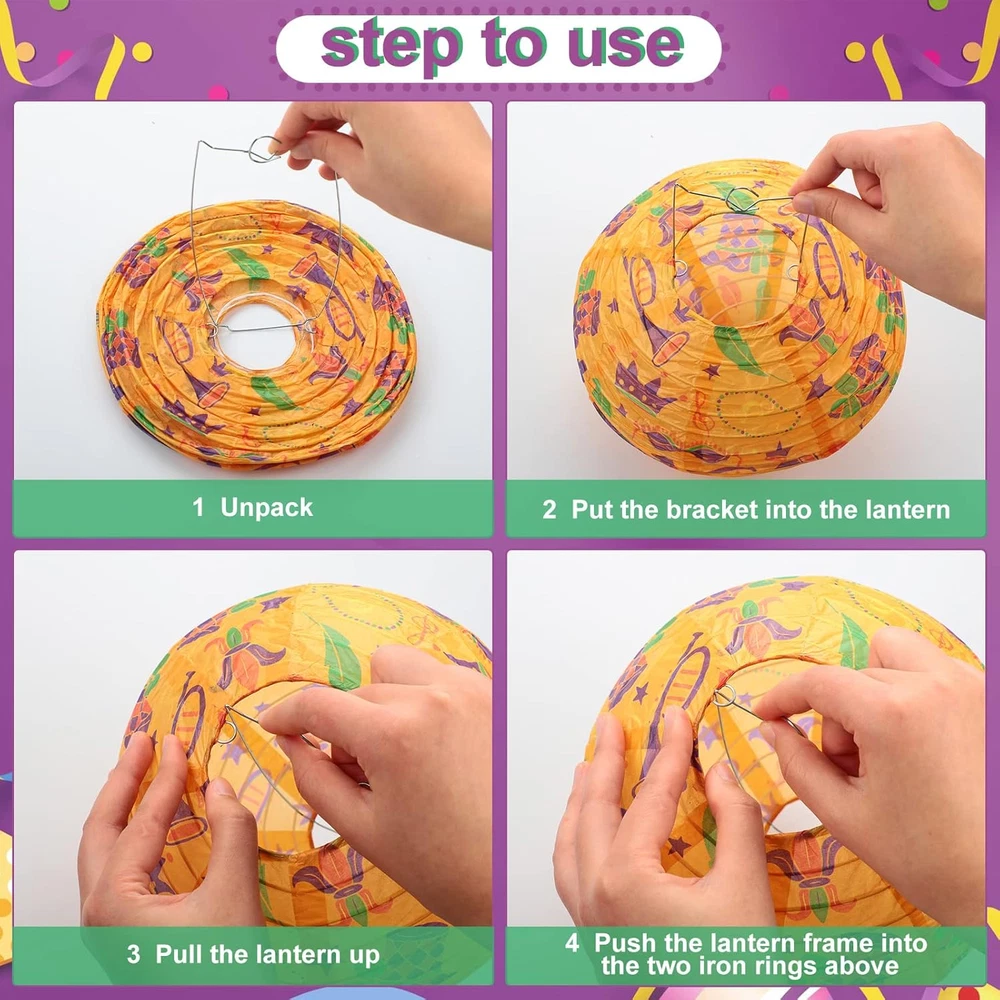 step to use

1 Unpack

2 Put the bracket into the lantern

3 Pull the lantern up

4 Push the lantern frame into the two iron rings above