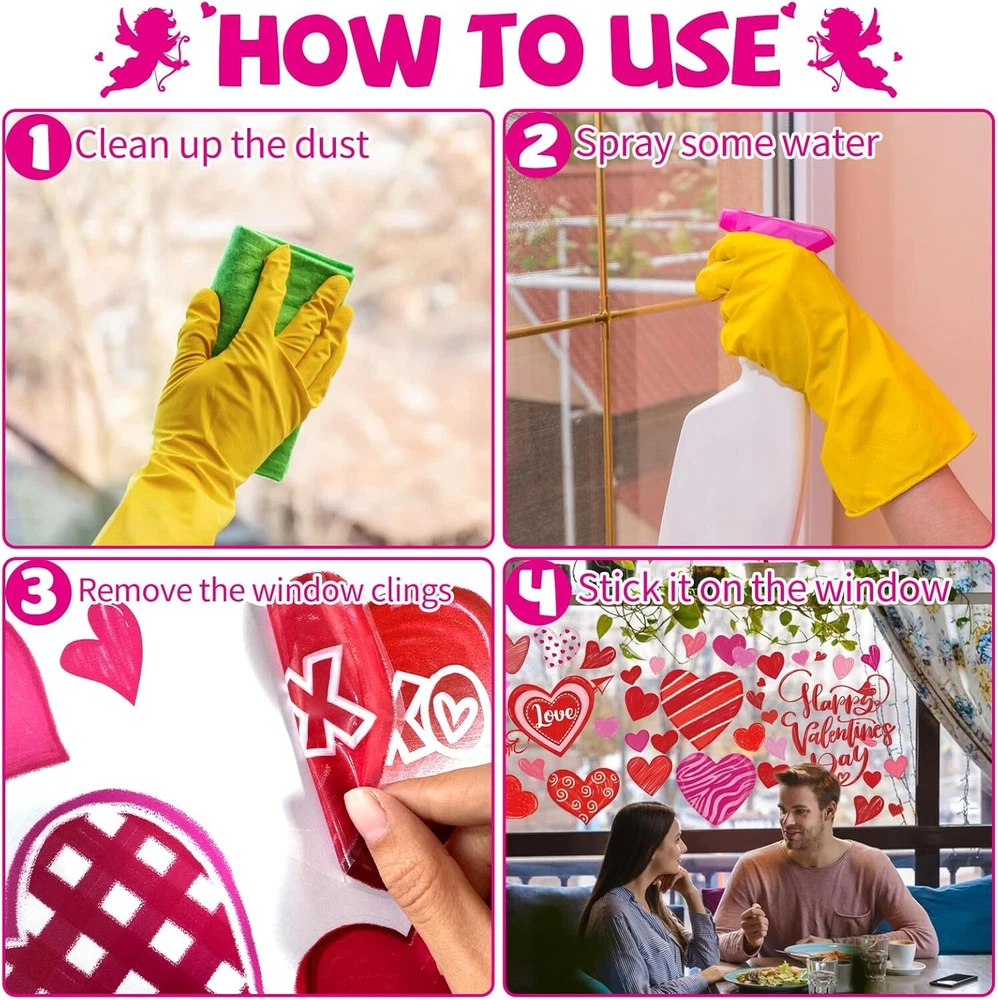 HOW TO USE

1 Clean up the dust

2 Spray some water

3 Remove the window clings

XO

4 Stick it on the window

Love

Happy Valentines Day