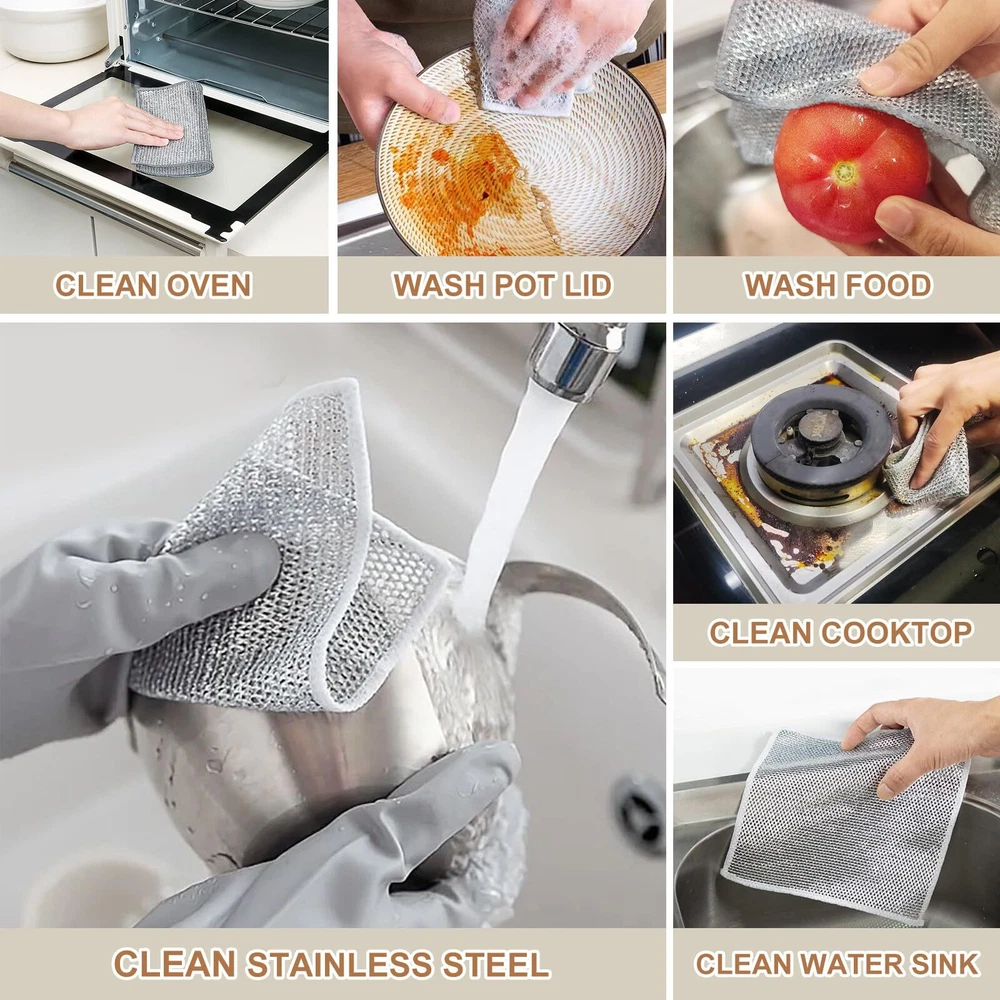 CLEAN OVEN

WASH POT LID

WASH FOOD

CLEAN COOKTOP

CLEAN STAINLESS STEEL

CLEAN WATER SINK