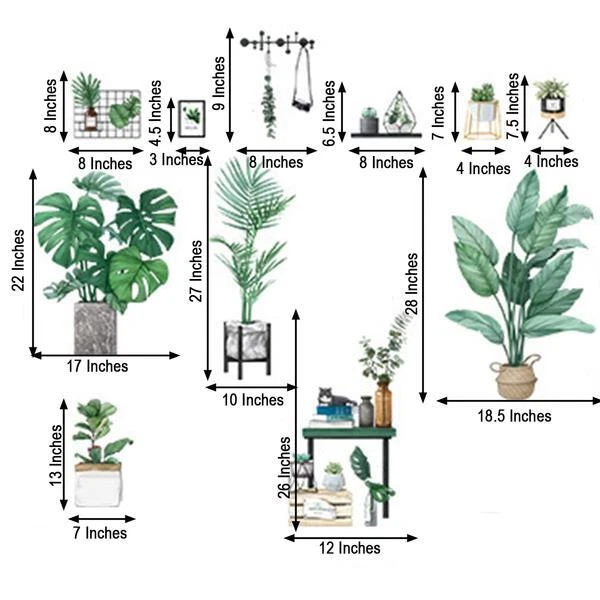 8 Inches
8 Inches
4.5 Inches
3 Inches
9 Inches
8 Inches
6.5 Inches
8 Inches
7 Inches
4 Inches
7.5 Inches
4 Inches
22 Inches
17 Inches
27 Inches
10 Inches
28 Inches
18.5 Inches
13 Inches
7 Inches
26 Inches
12 Inches