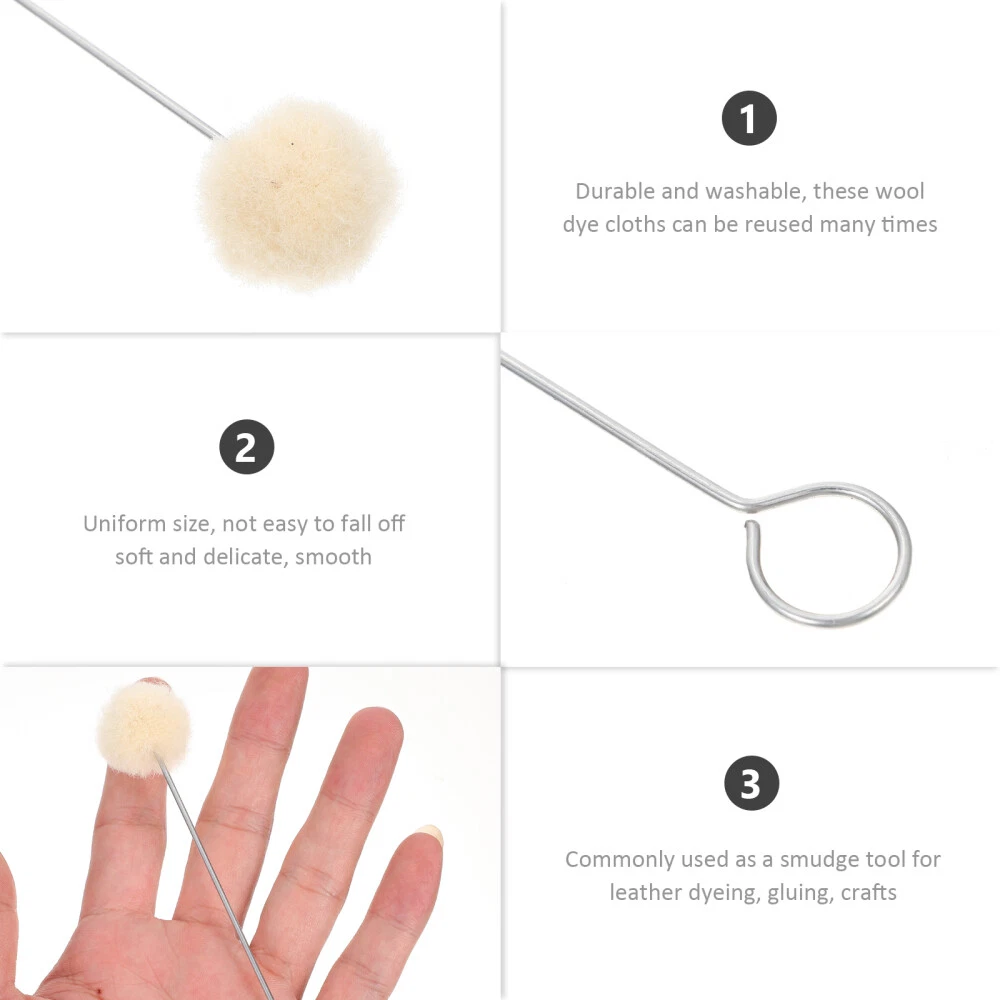 1

Durable and washable, these wool dye cloths can be reused many times

2

Uniform size, not easy to fall off soft and delicate, smooth

3

Commonly used as a smudge tool for leather dyeing, gluing, crafts