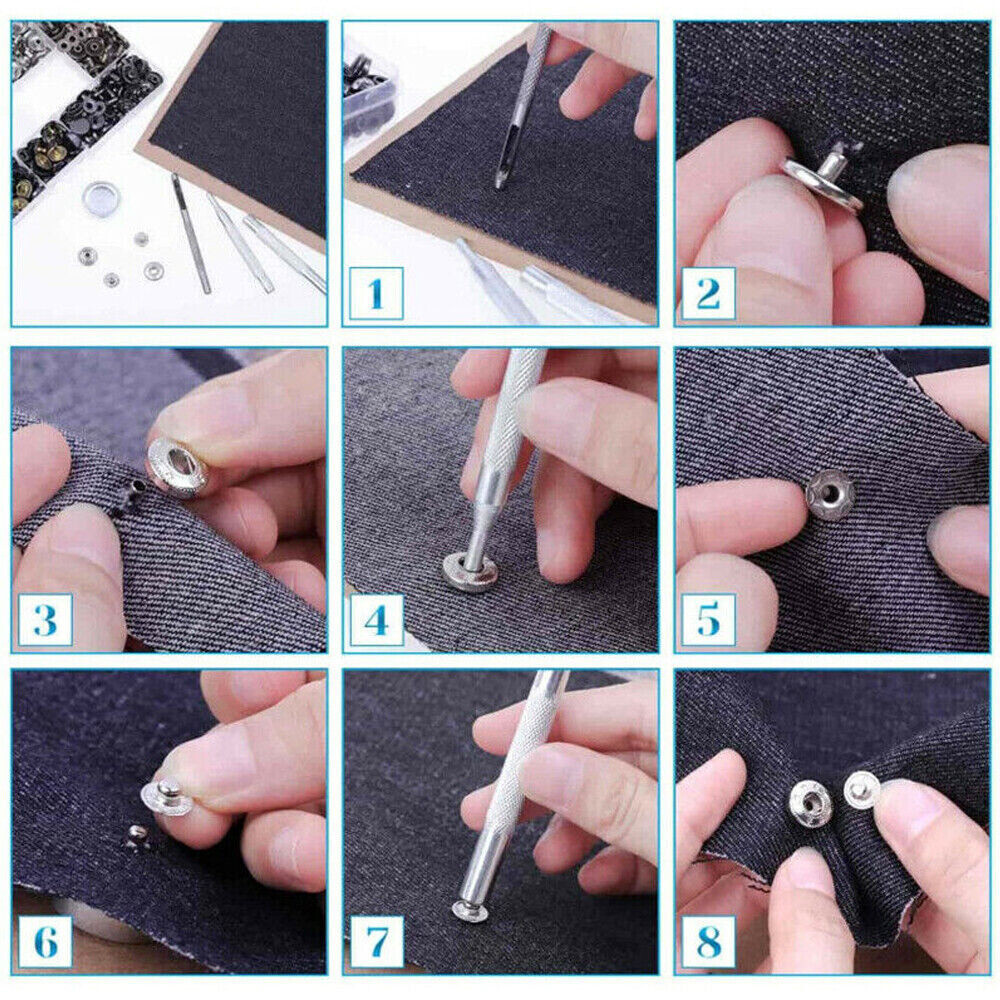 1

2

3

4

5

6

7

8