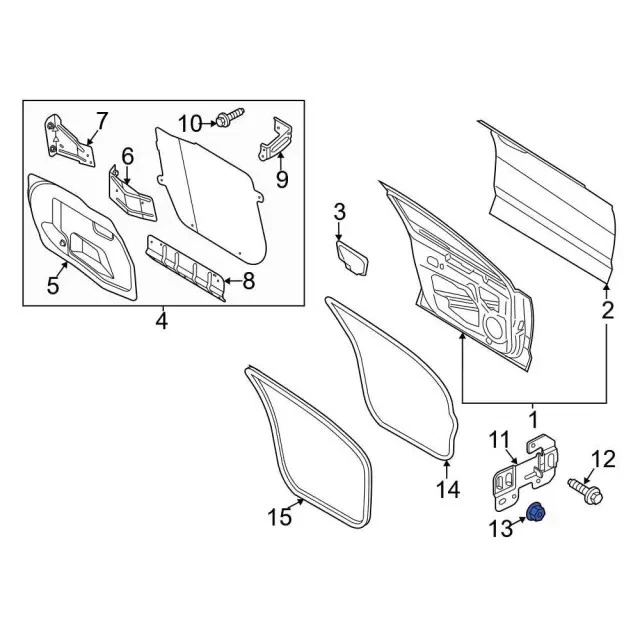 7
10
6
9
3
5
8
4
2
1
11
12
14
15
13