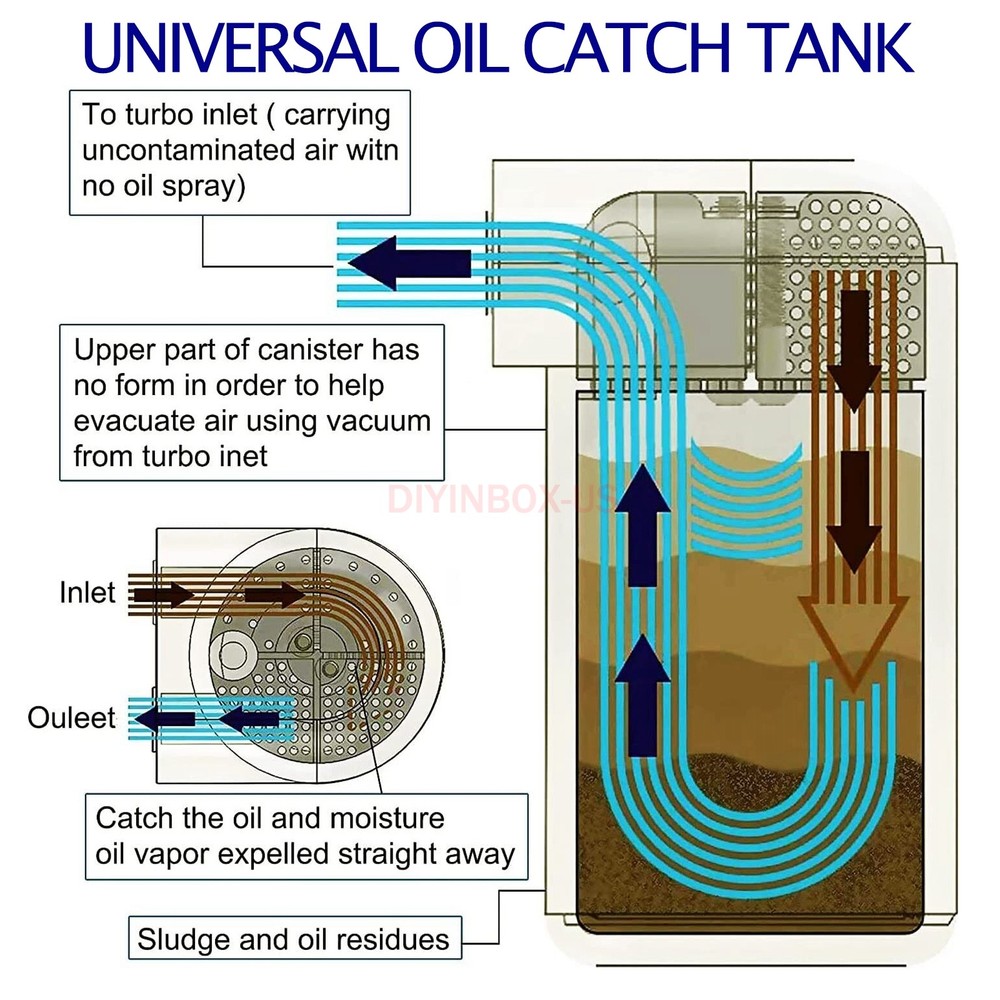 UNIVERSAL OIL CATCH TANK

To turbo inlet ( carrying uncontaminated air witn no oil spray)

Upper part of canister has no form in order to help evacuate air using vacuum from turbo inet

DIYINBOX-US

Inlet

Ouleet

Catch the oil and moisture oil vapor expelled straight away

Sludge and oil residues