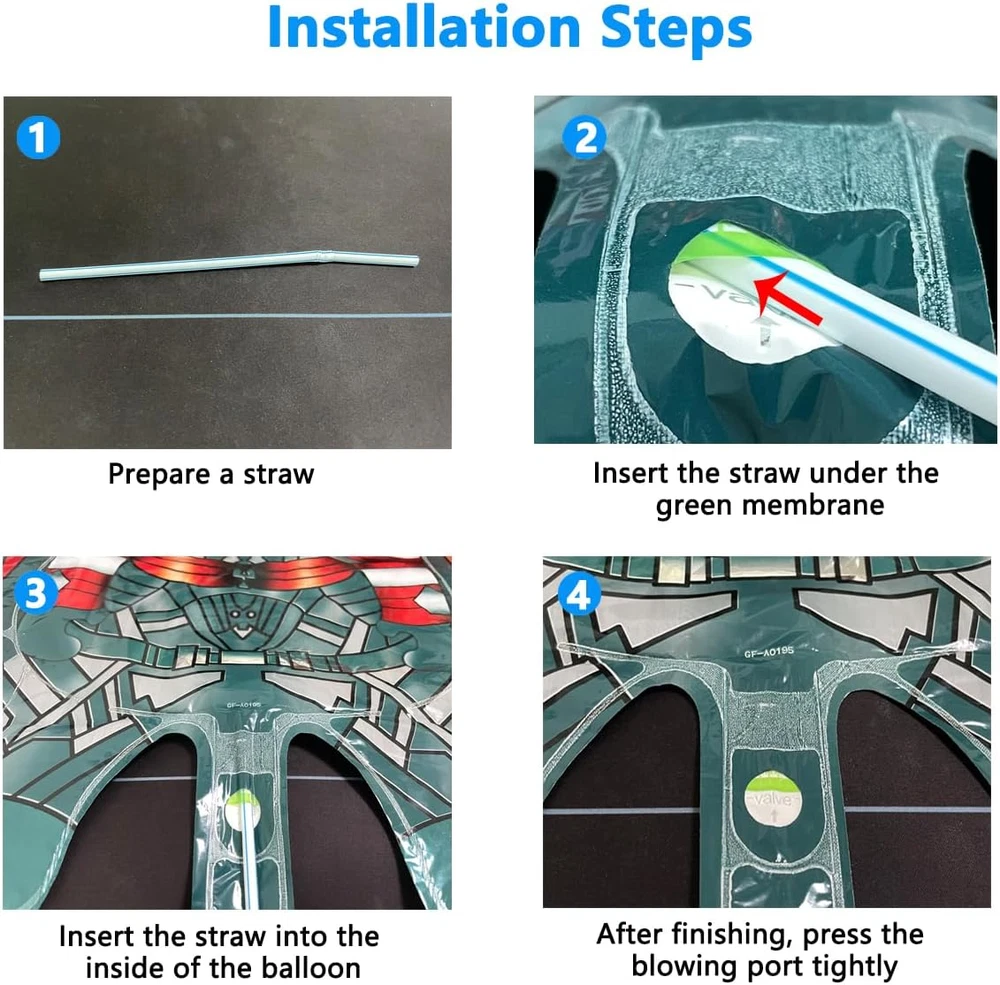 Installation Steps

1

Prepare a straw

2

valve

Insert the straw under the green membrane

3

GF-A0195

Insert the straw into the inside of the balloon

4

GF-A0195

valve

After finishing, press the blowing port tightly