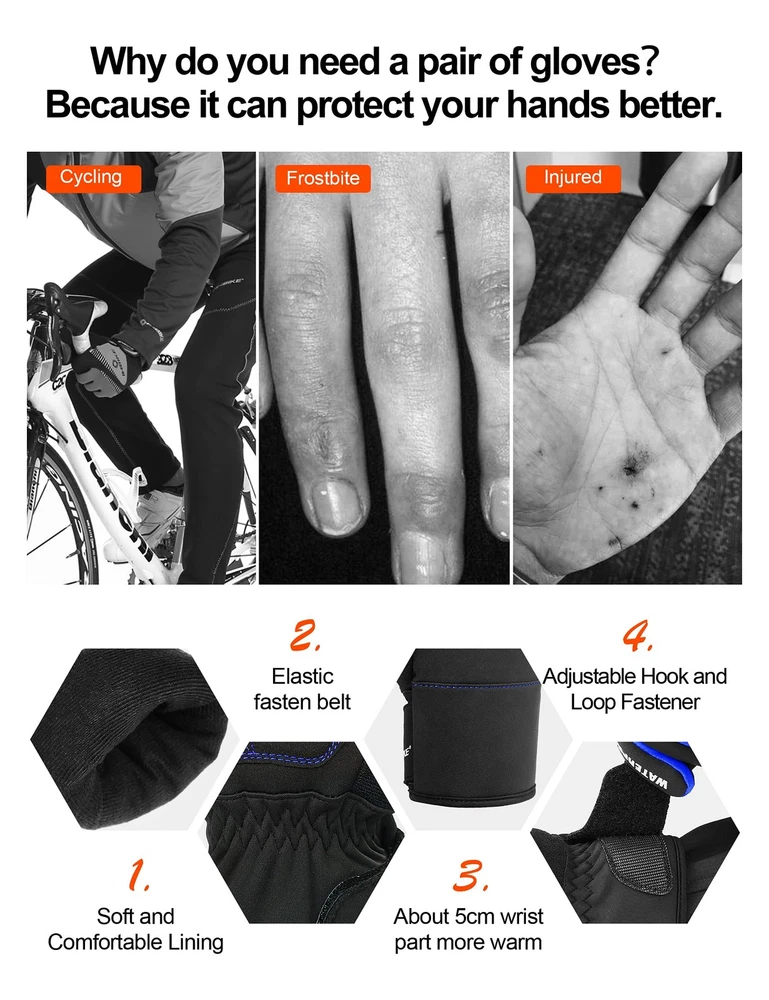 Why do you need a pair of gloves?
Because it can protect your hands better.

Cycling

Frostbite

Injured

2.
Elastic fasten belt

4.
Adjustable Hook and Loop Fastener

1.
Soft and Comfortable Lining

3.
About 5cm wrist part more warm