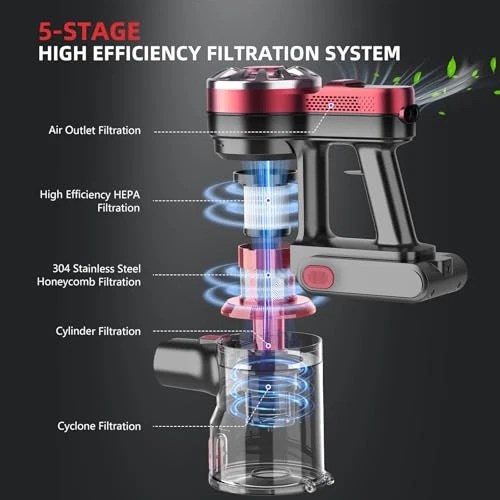 5-STAGE
HIGH EFFICIENCY FILTRATION SYSTEM

Air Outlet Filtration

High Efficiency HEPA Filtration

304 Stainless Steel Honeycomb Filtration

Cylinder Filtration

Cyclone Filtration