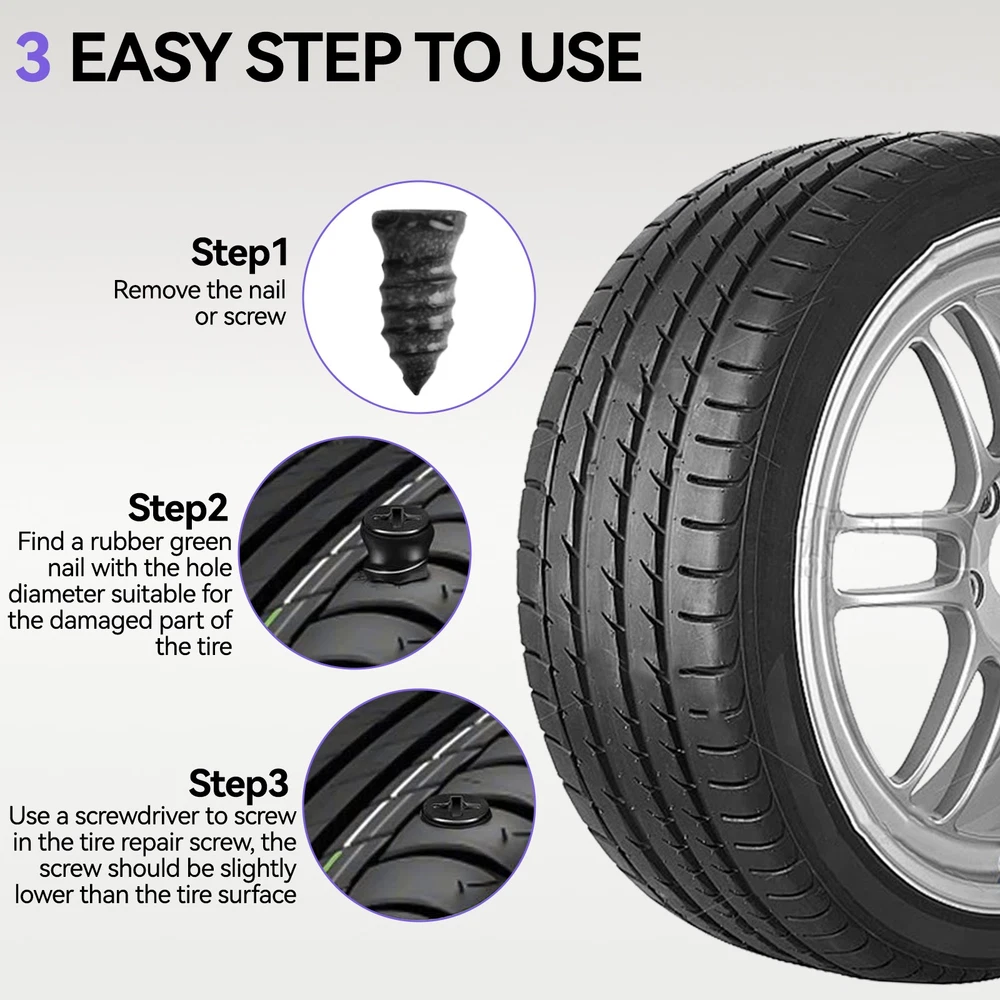 3 EASY STEP TO USE

Step1
Remove the nail or screw

Step2
Find a rubber green nail with the hole diameter suitable for the damaged part of the tire

Step3
Use a screwdriver to screw in the tire repair screw, the screw should be slightly lower than the tire surface