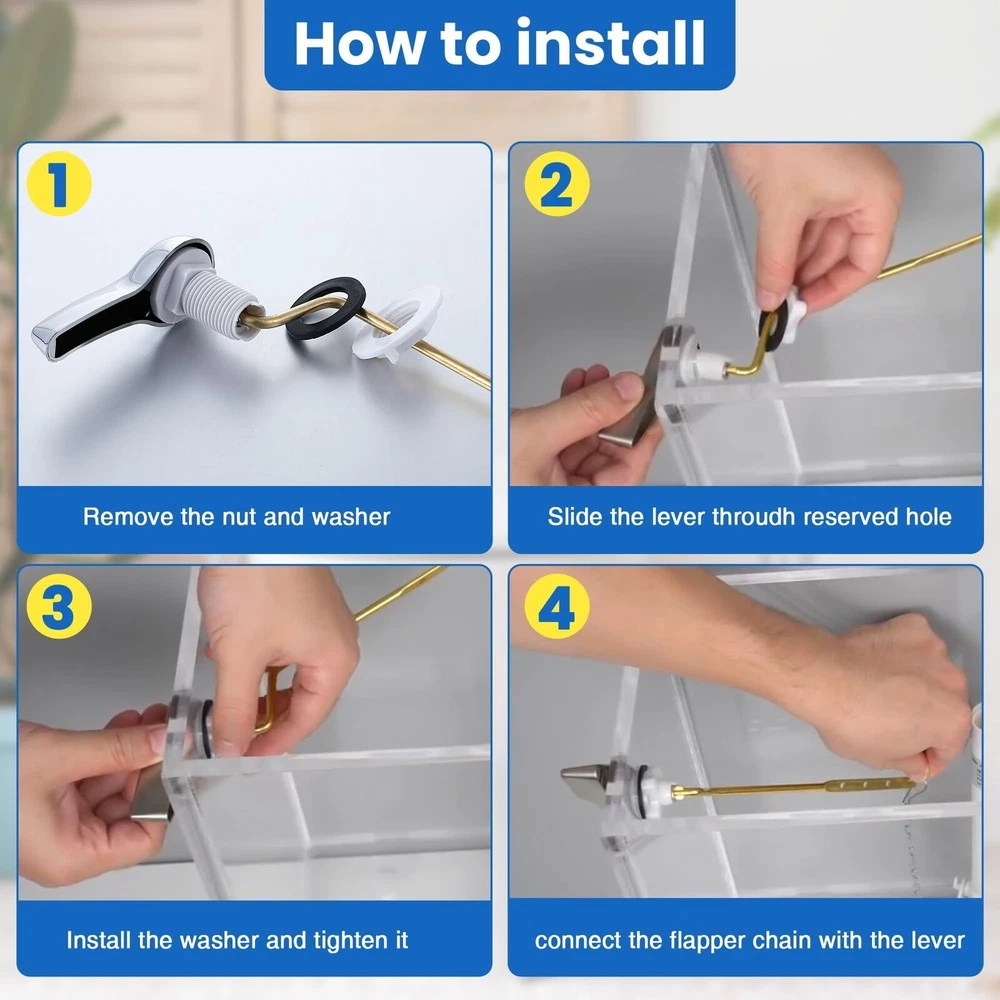 How to install

1

Remove the nut and washer

2

Slide the lever throudh reserved hole

3

Install the washer and tighten it

4

connect the flapper chain with the lever