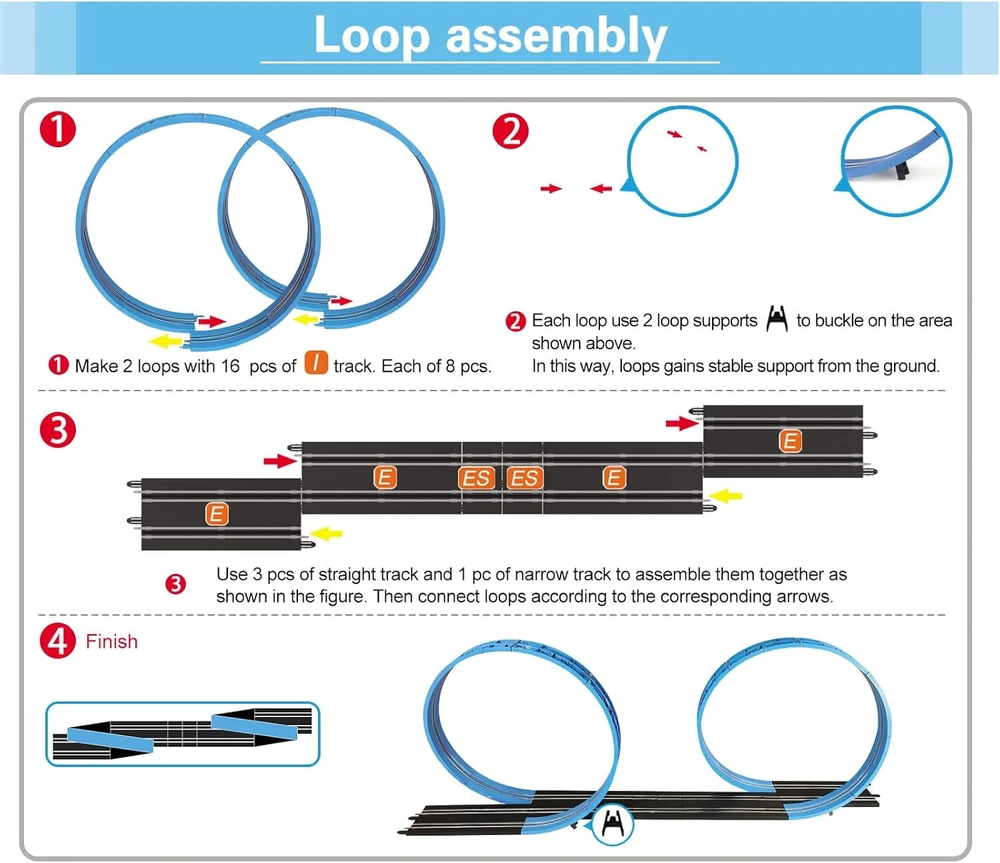 Loop assembly

1

1 Make 2 loops with 16 pcs of I track. Each of 8 pcs.

2

2 Each loop use 2 loop supports to buckle on the area shown above.
In this way, loops gains stable support from the ground.

3

E

E ES ES E

E

3 Use 3 pcs of straight track and 1 pc of narrow track to assemble them together as shown in the figure. Then connect loops according to the corresponding arrows.

4 Finish