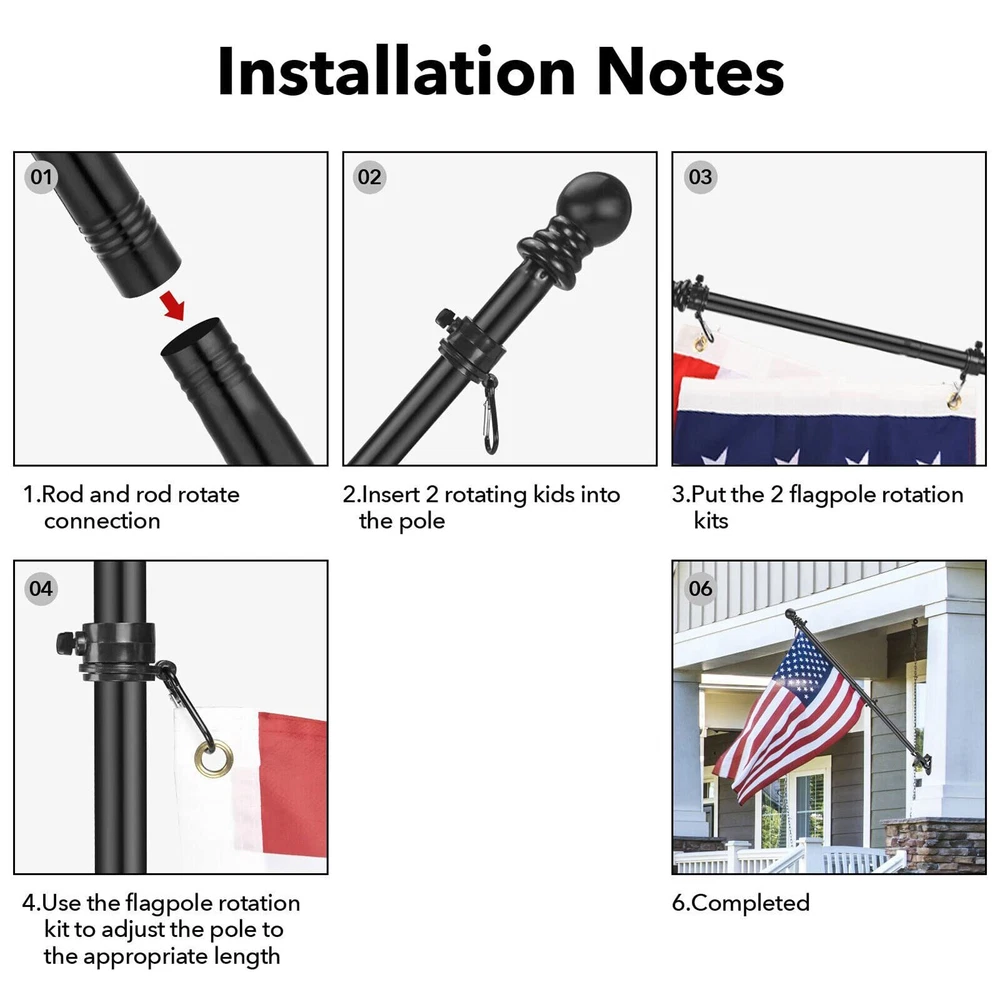 Installation Notes

01

1.Rod and rod rotate connection

02

2.Insert 2 rotating kids into the pole

03

3.Put the 2 flagpole rotation kits

04

4.Use the flagpole rotation kit to adjust the pole to the appropriate length

06

6.Completed