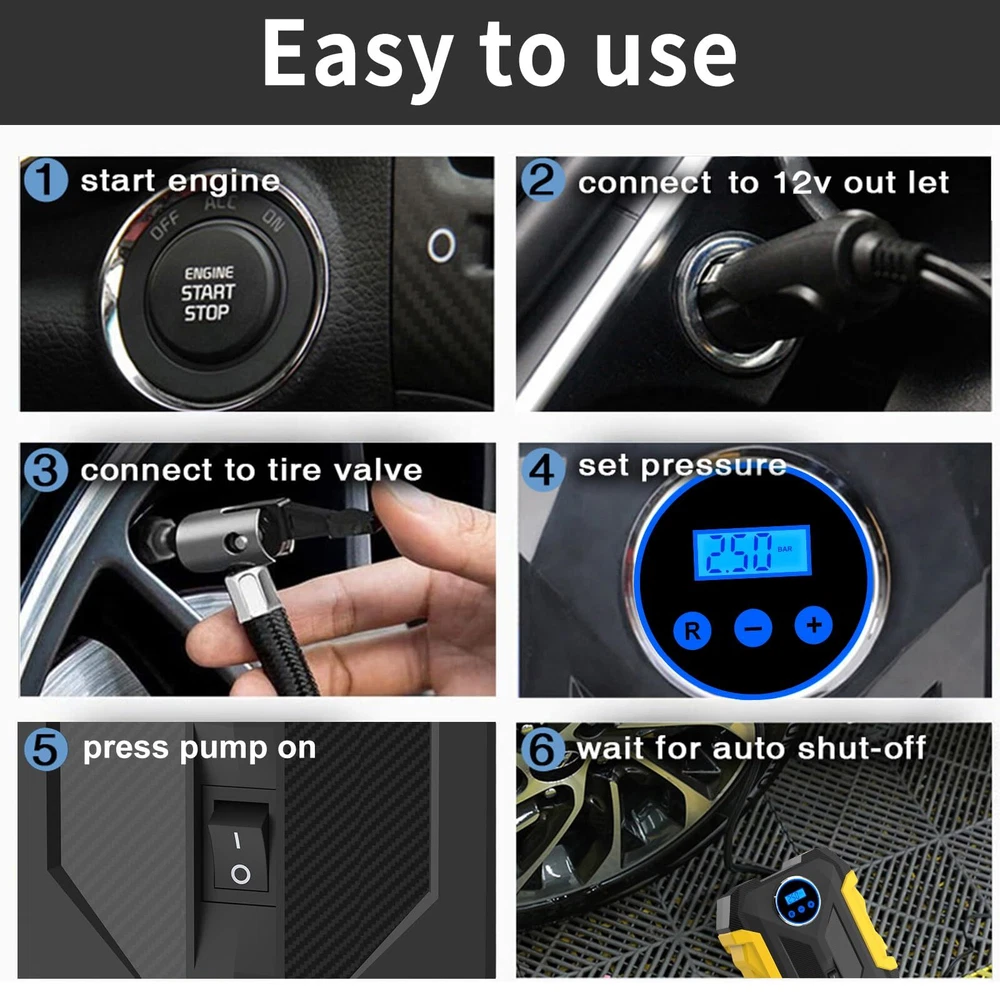 Easy to use

1 start engine

OFF ACC ON

ENGINE START STOP

2 connect to 12v out let

3 connect to tire valve

4 set pressure

2.50 BAR

R − +

5 press pump on

I O

6 wait for auto shut-off