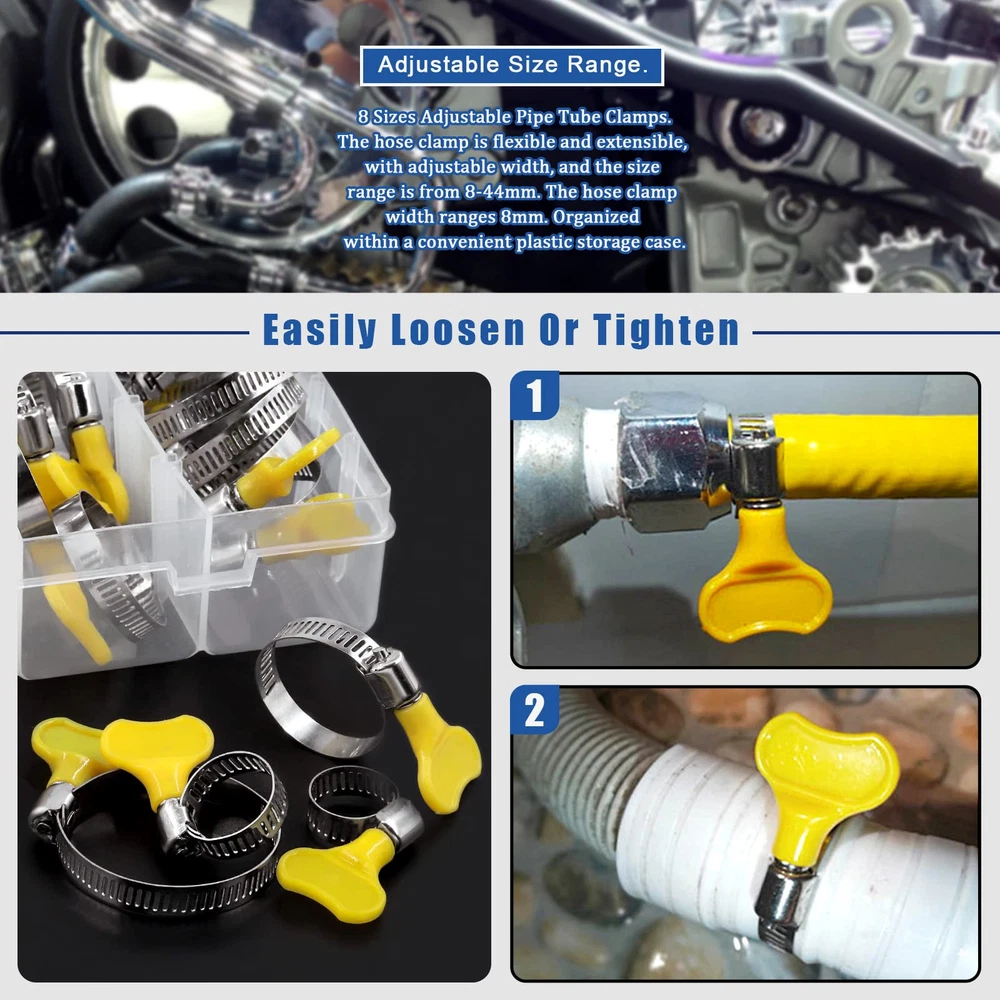 Adjustable Size Range.

8 Sizes Adjustable Pipe Tube Clamps. The hose clamp is flexible and extensible, with adjustable width, and the size range is from 8-44mm. The hose clamp width ranges 8mm. Organized within a convenient plastic storage case.

Easily Loosen Or Tighten

1

2