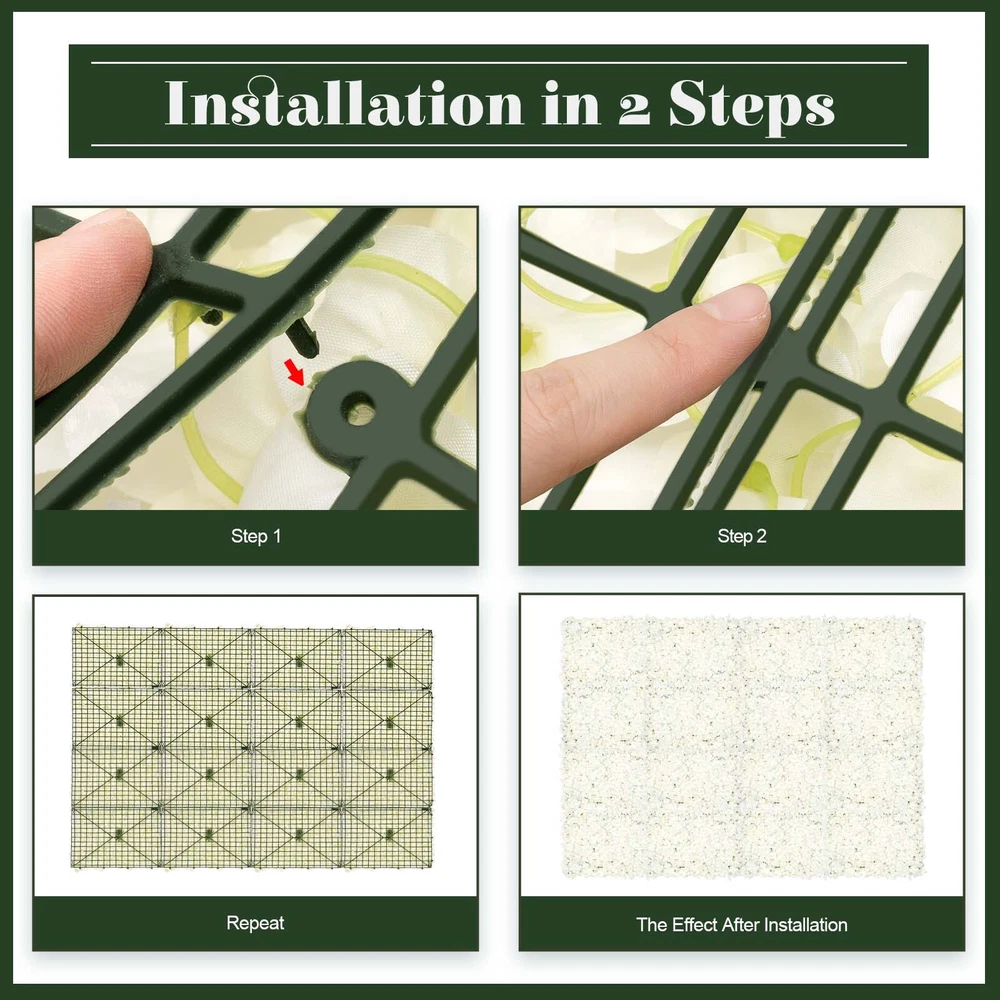 Installation in 2 Steps

Step 1

Step 2

Repeat

The Effect After Installation